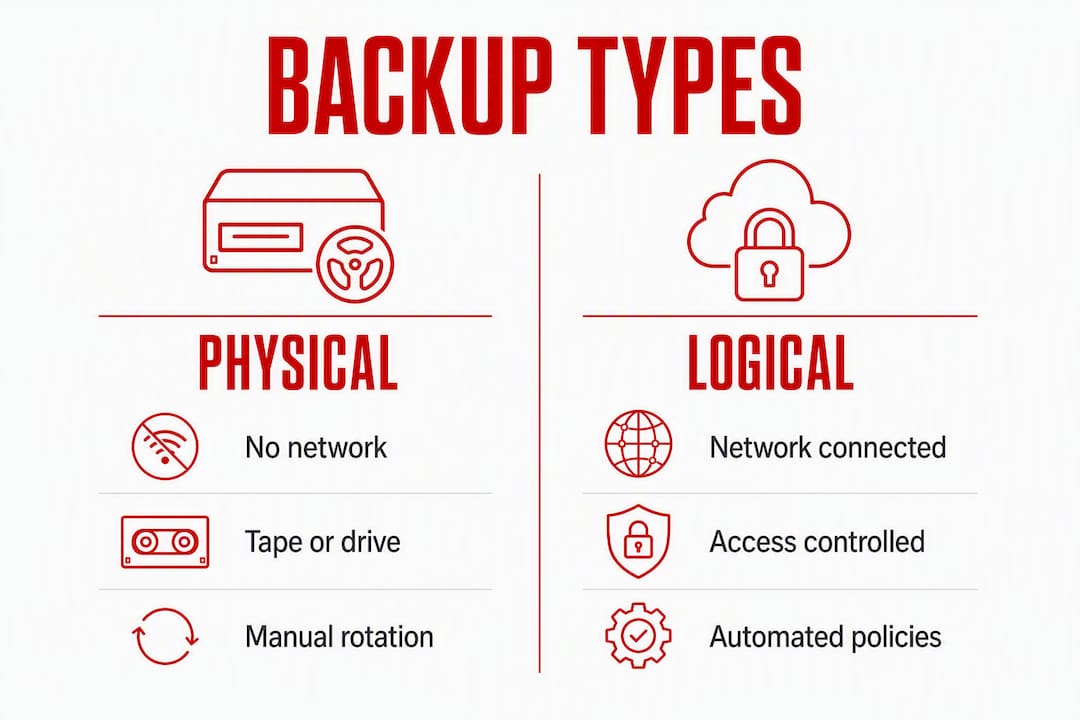 BACKUP TYPES

PHYSICAL

No network

Tape or drive

Manual rotation

LOGICAL

Network connected

Access controlled

Automated policies