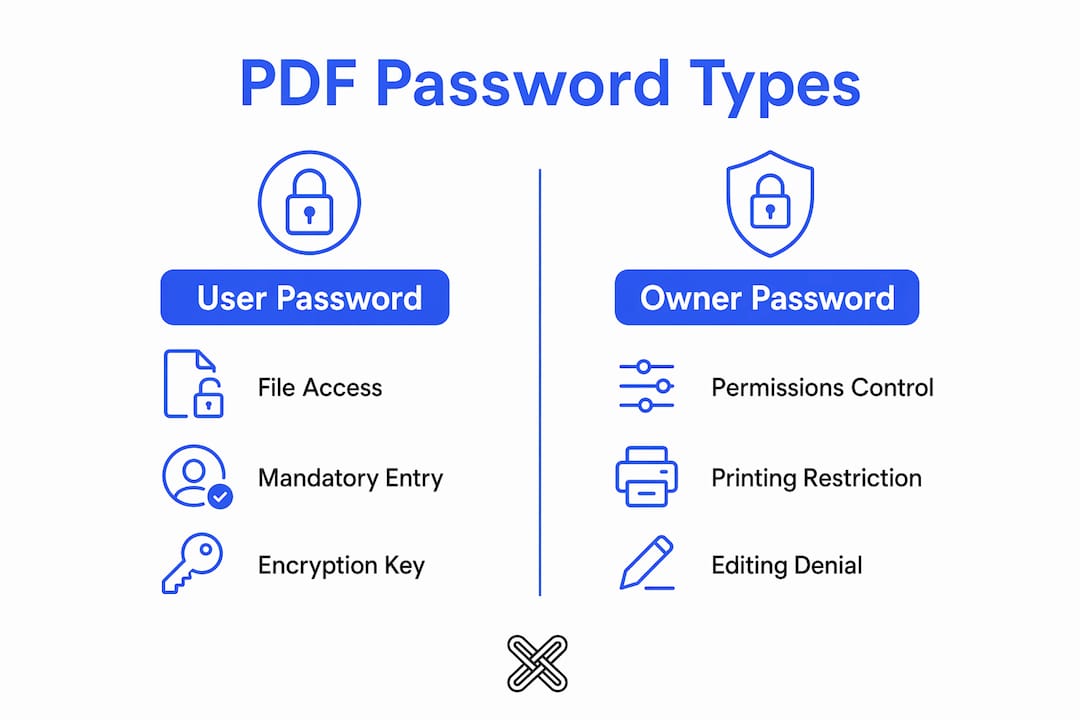 PDF Password Types

User Password

File Access

Mandatory Entry

Encryption Key

Owner Password

Permissions Control

Printing Restriction

Editing Denial