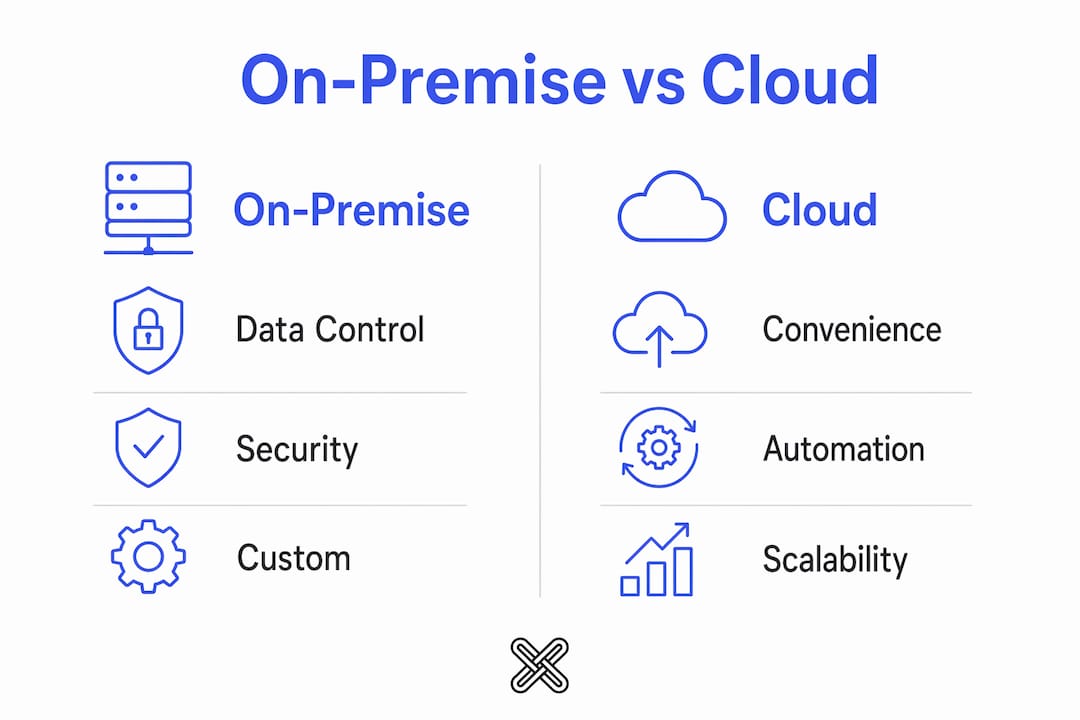 On-Premise vs Cloud

On-Premise

Data Control

Security

Custom

Cloud

Convenience

Automation

Scalability