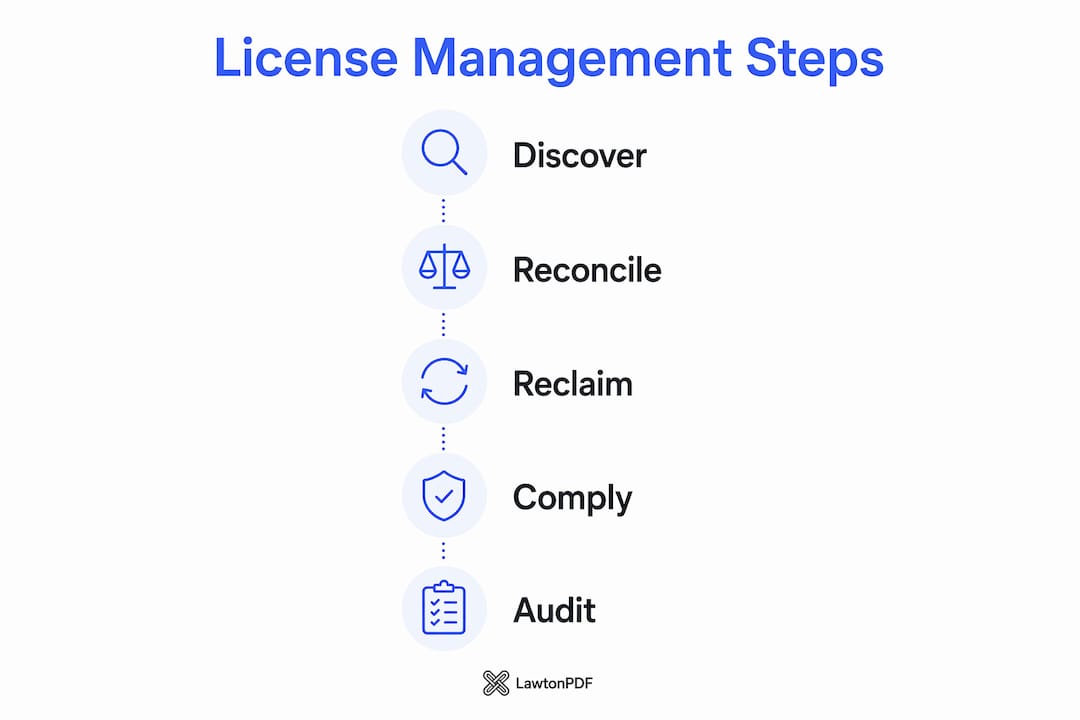 License Management Steps

Discover

Reconcile

Reclaim

Comply

Audit

LawtonPDF