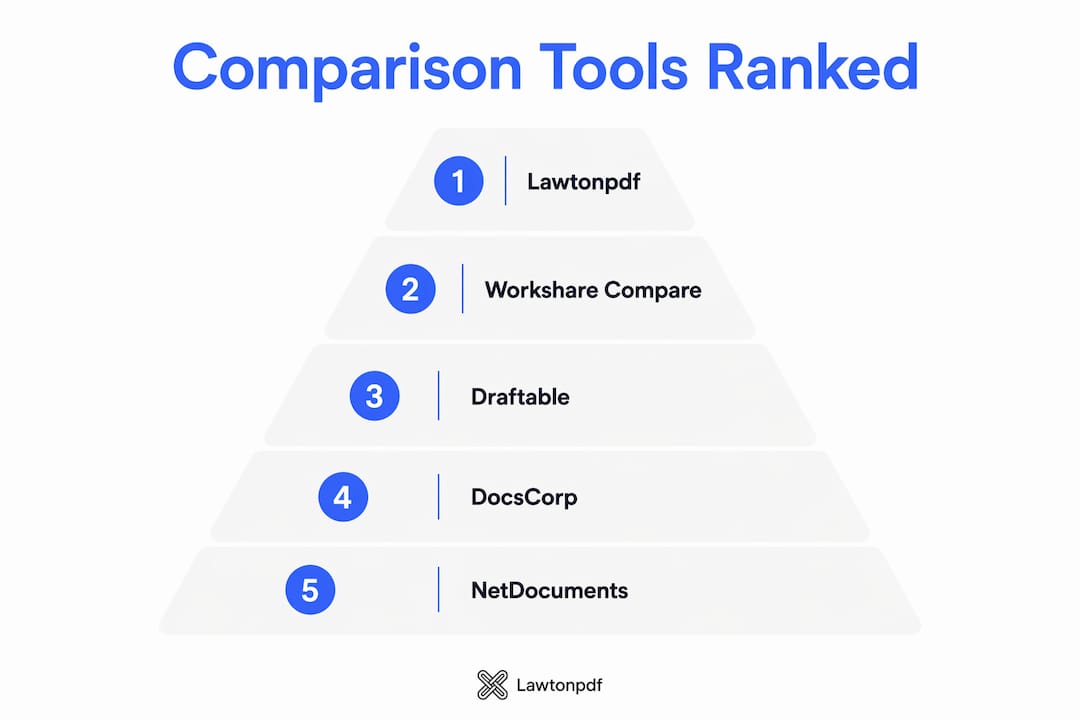 Comparison Tools Ranked

1 Lawtonpdf

2 Workshare Compare

3 Draftable

4 DocsCorp

5 NetDocuments

Lawtonpdf