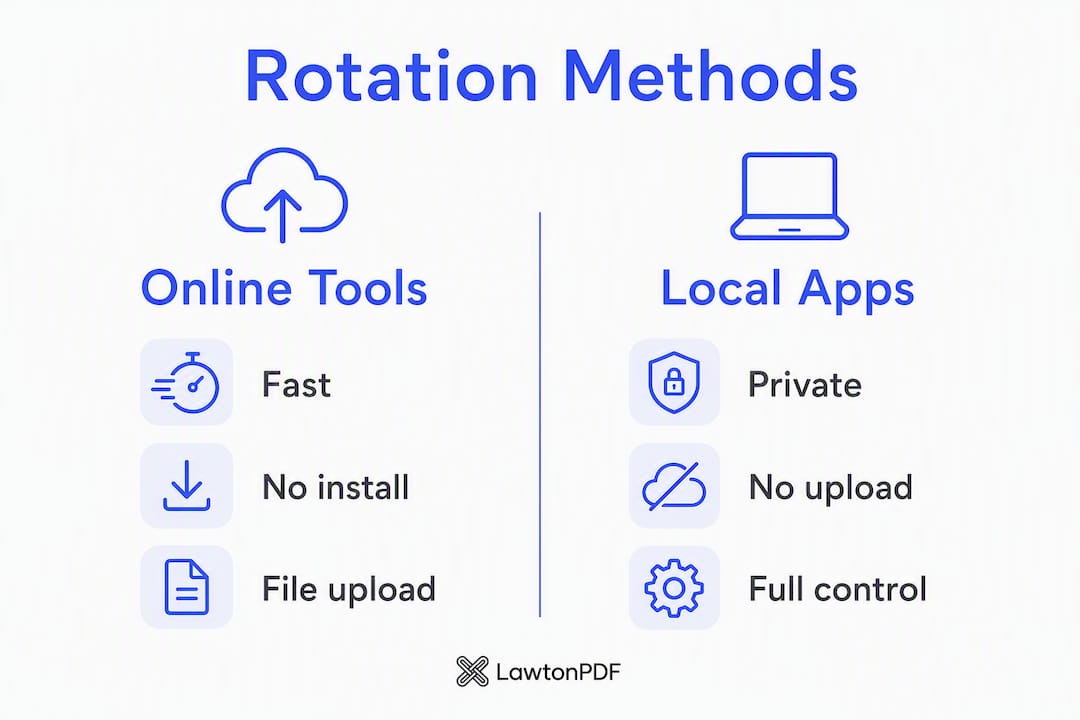 Rotation Methods

Online Tools

Fast

No install

File upload

Local Apps

Private

No upload

Full control

LawtonPDF