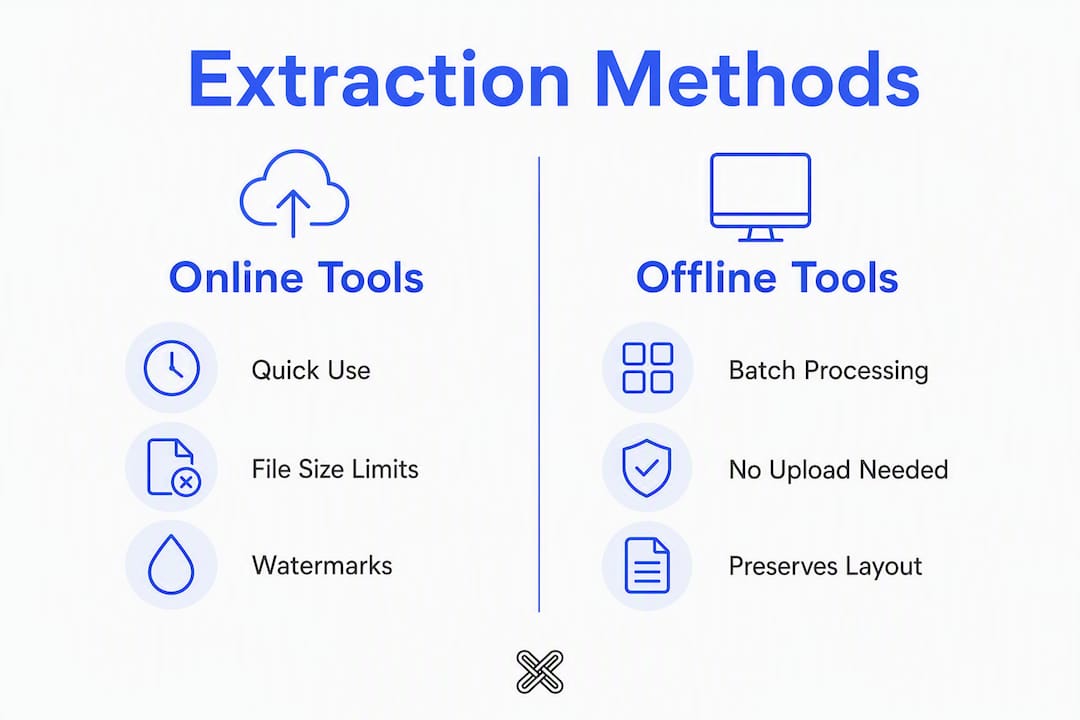 Extraction Methods

Online Tools

Quick Use

File Size Limits

Watermarks

Offline Tools

Batch Processing

No Upload Needed

Preserves Layout