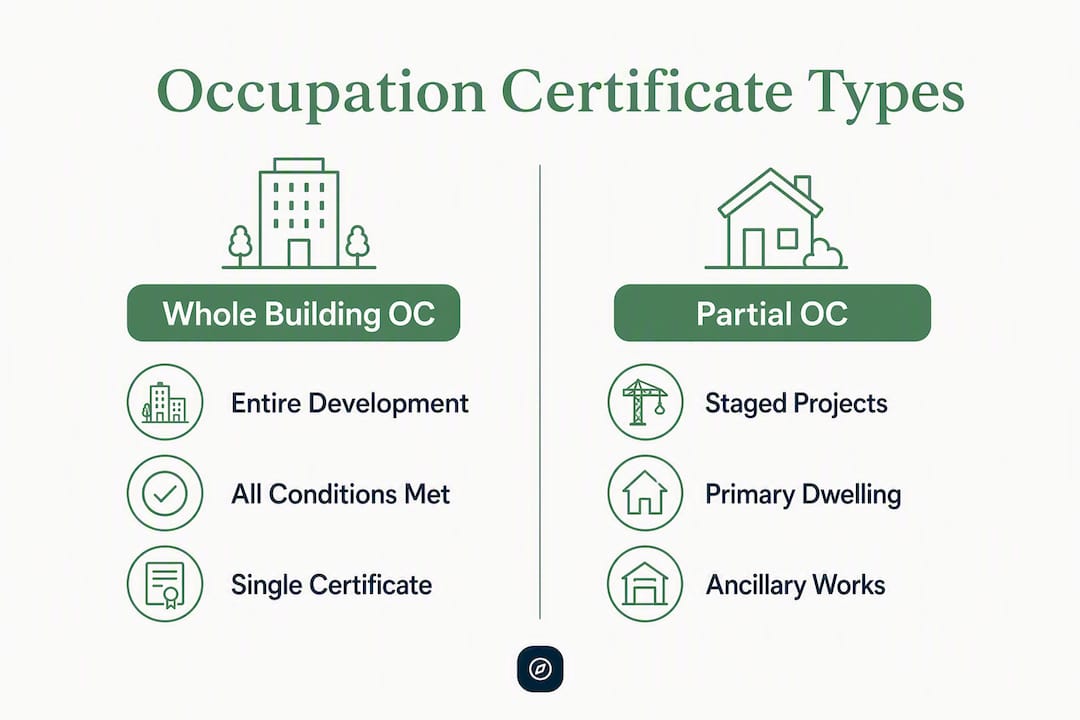 Occupation Certificate Types

Whole Building OC

Entire Development

All Conditions Met

Single Certificate

Partial OC

Staged Projects

Primary Dwelling

Ancillary Works