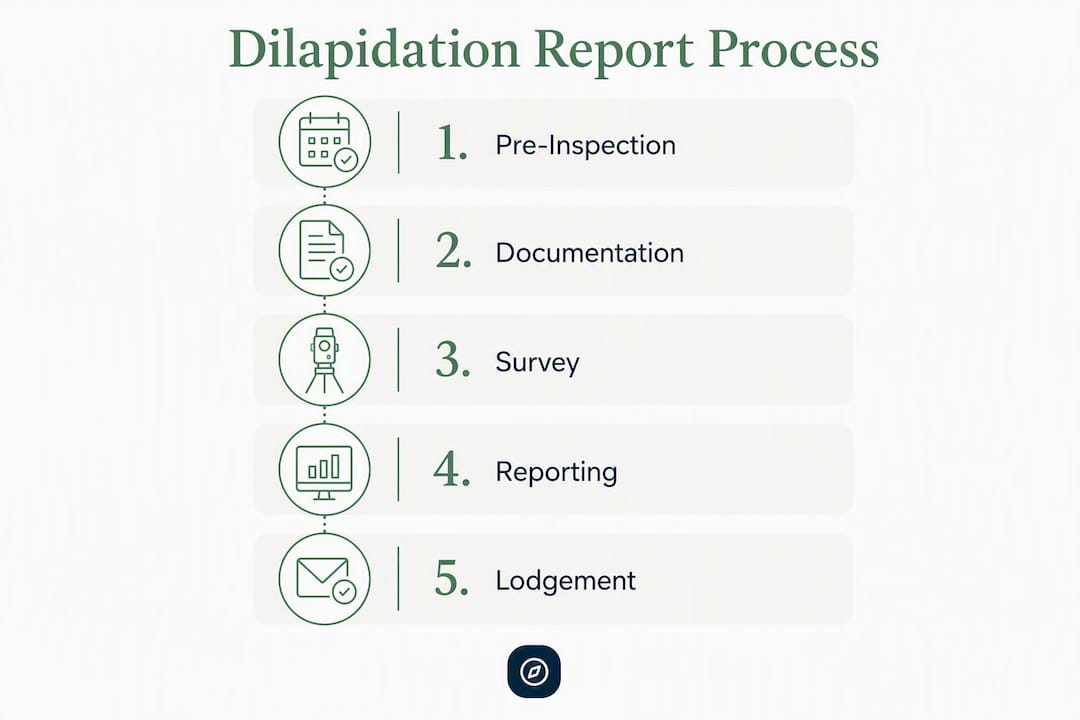 Dilapidation Report Process

1. Pre-Inspection

2. Documentation

3. Survey

4. Reporting

5. Lodgement