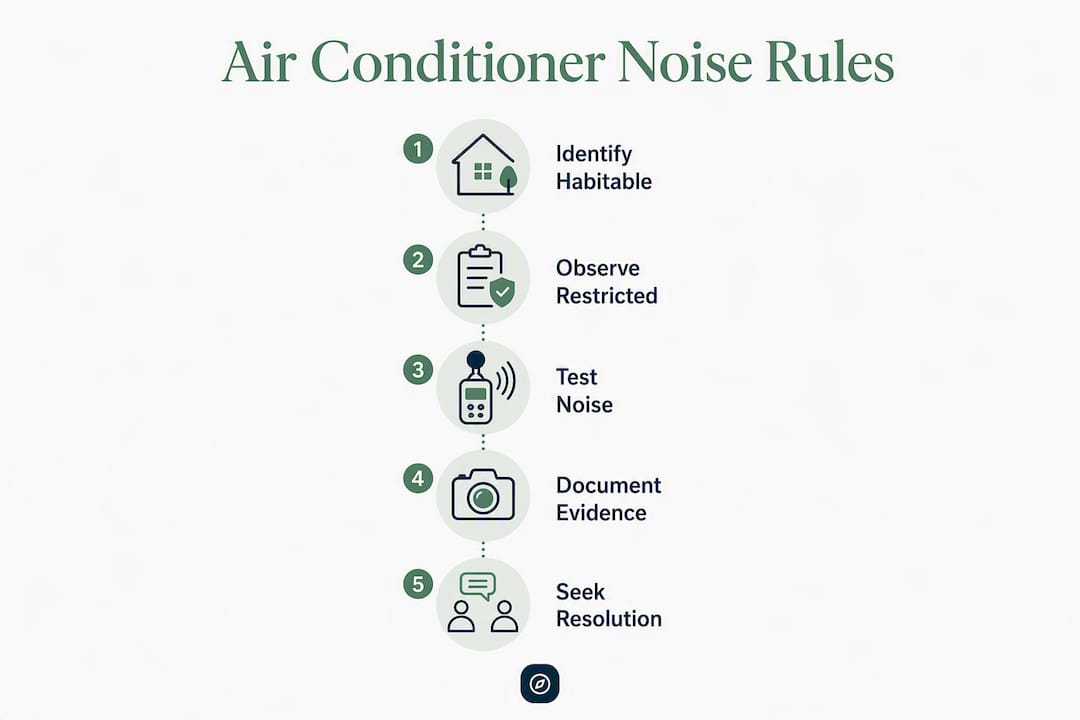 Air Conditioner Noise Rules

1 Identify Habitable

2 Observe Restricted

3 Test Noise

4 Document Evidence

5 Seek Resolution