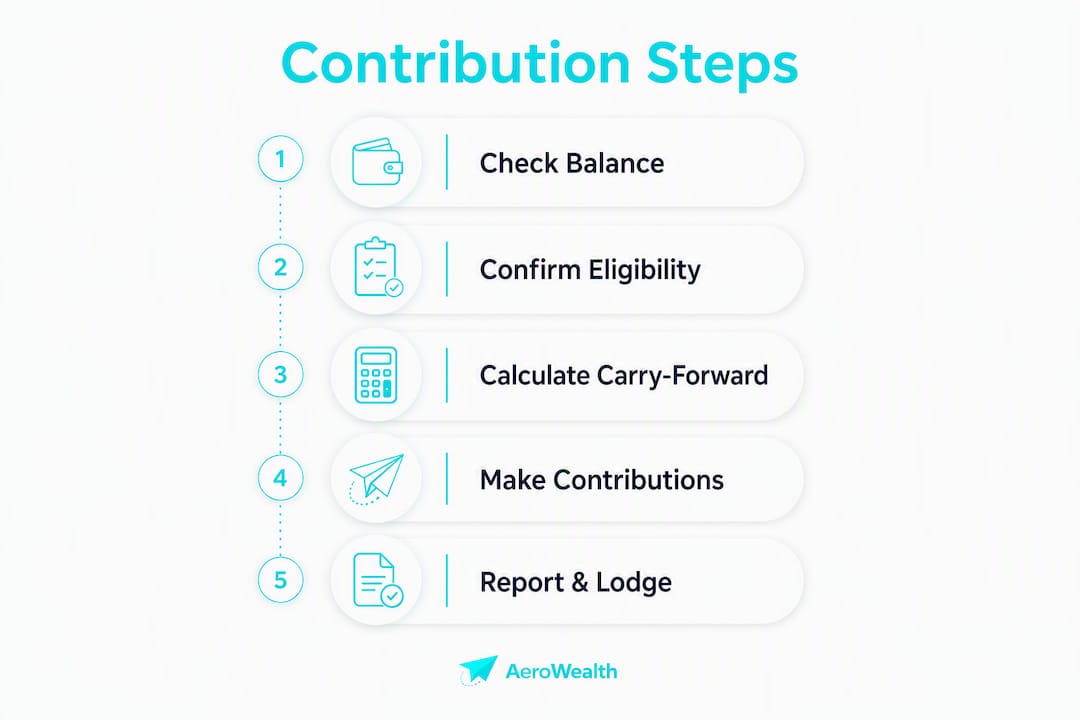 Contribution Steps

1 Check Balance

2 Confirm Eligibility

3 Calculate Carry-Forward

4 Make Contributions

5 Report & Lodge

AeroWealth