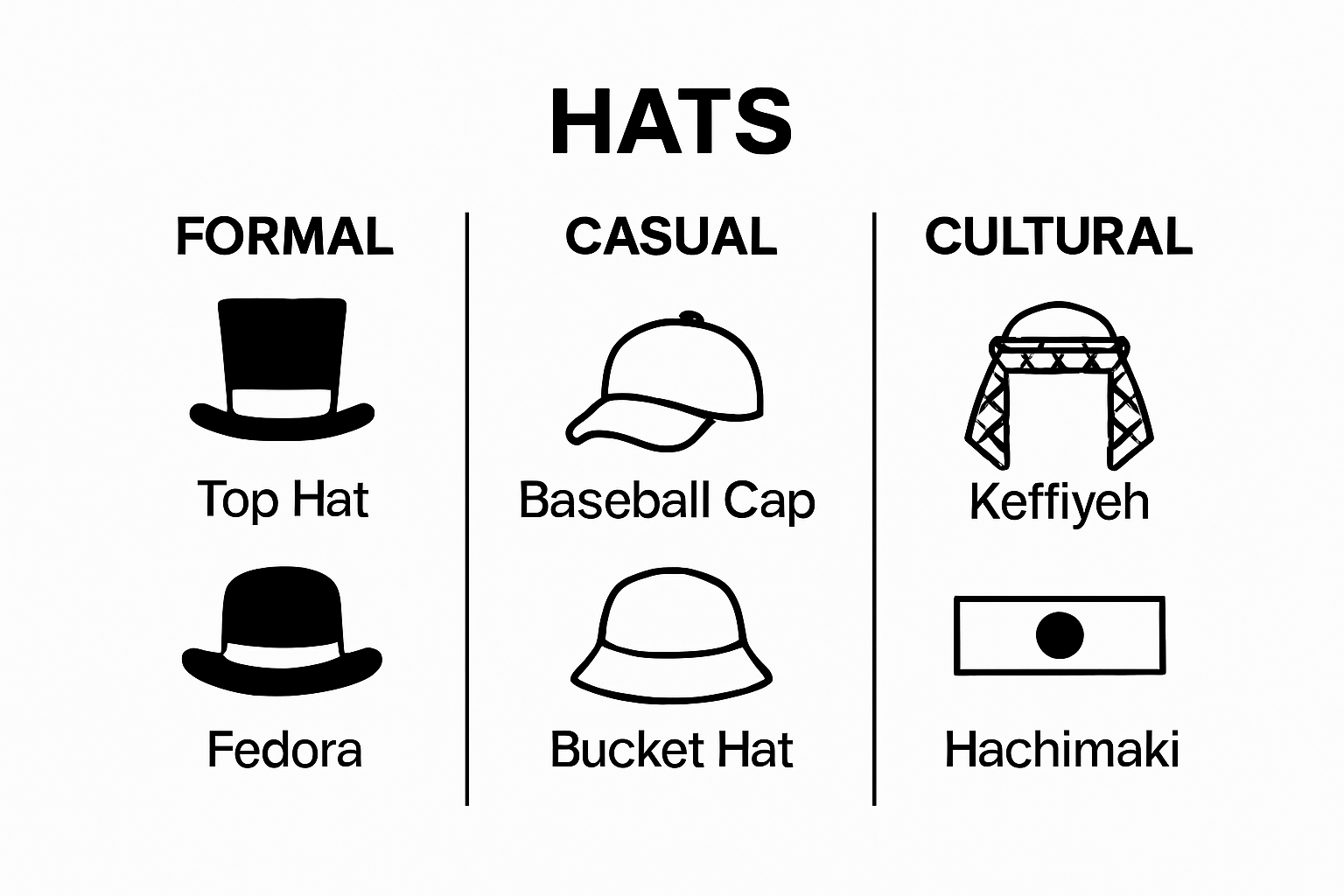 HATS

FORMAL

Top Hat

Fedora

CASUAL

Baseball Cap

Bucket Hat

CULTURAL

Keffiyeh

Hachimaki