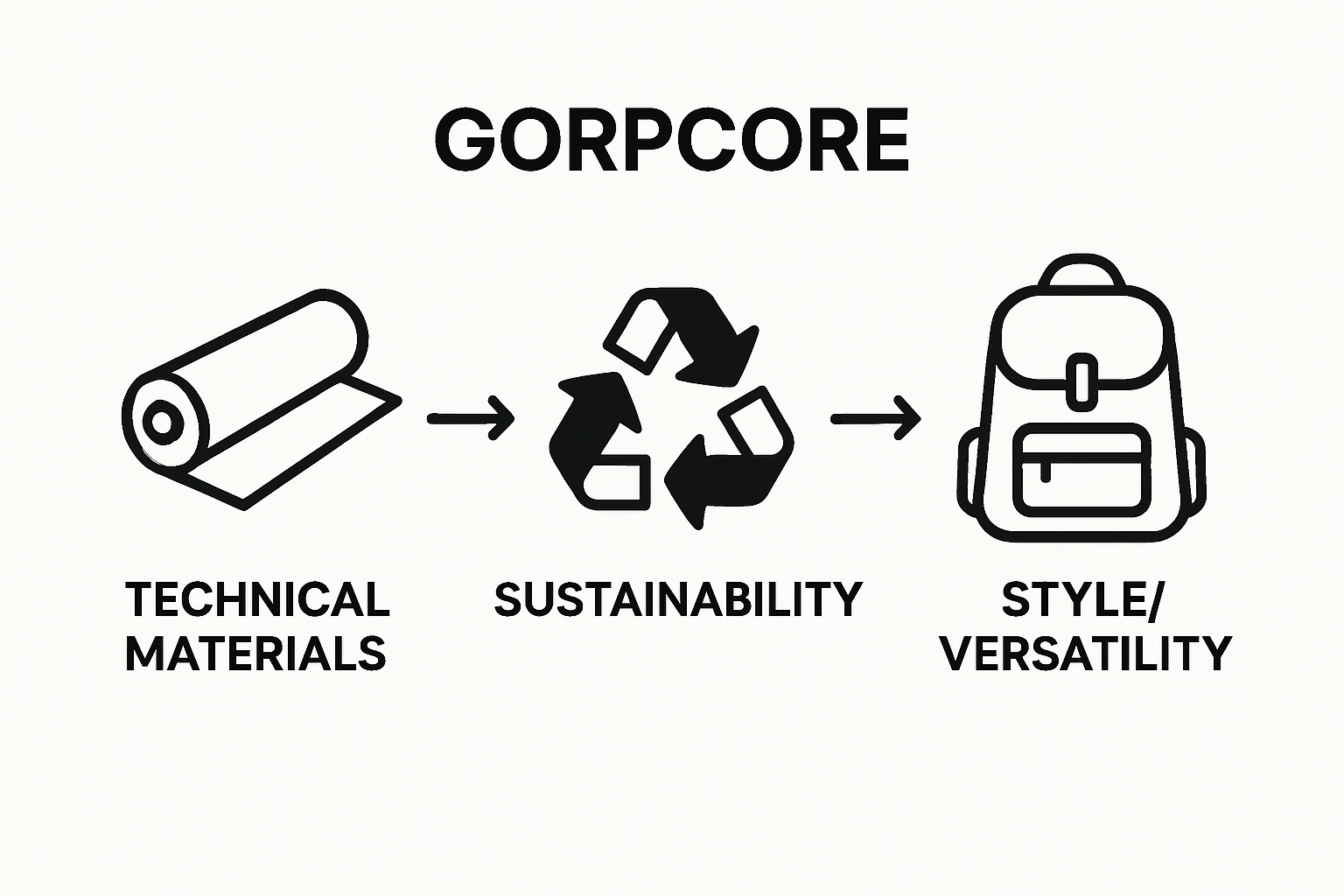 GORPCORE

TECHNICAL MATERIALS

SUSTAINABILITY

STYLE/ VERSATILITY