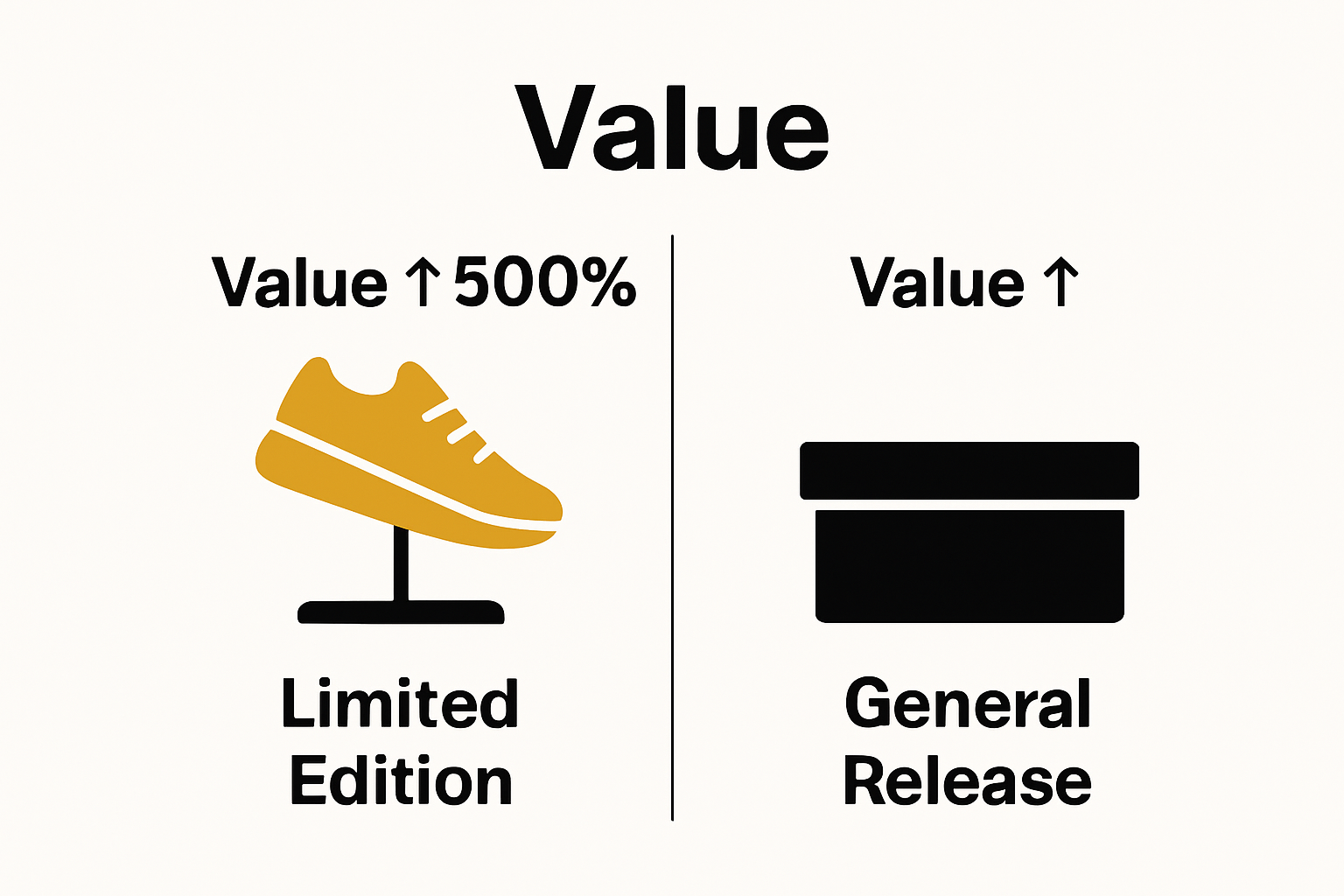 Value

Value ↑500%

Limited Edition

Value ↑

General Release