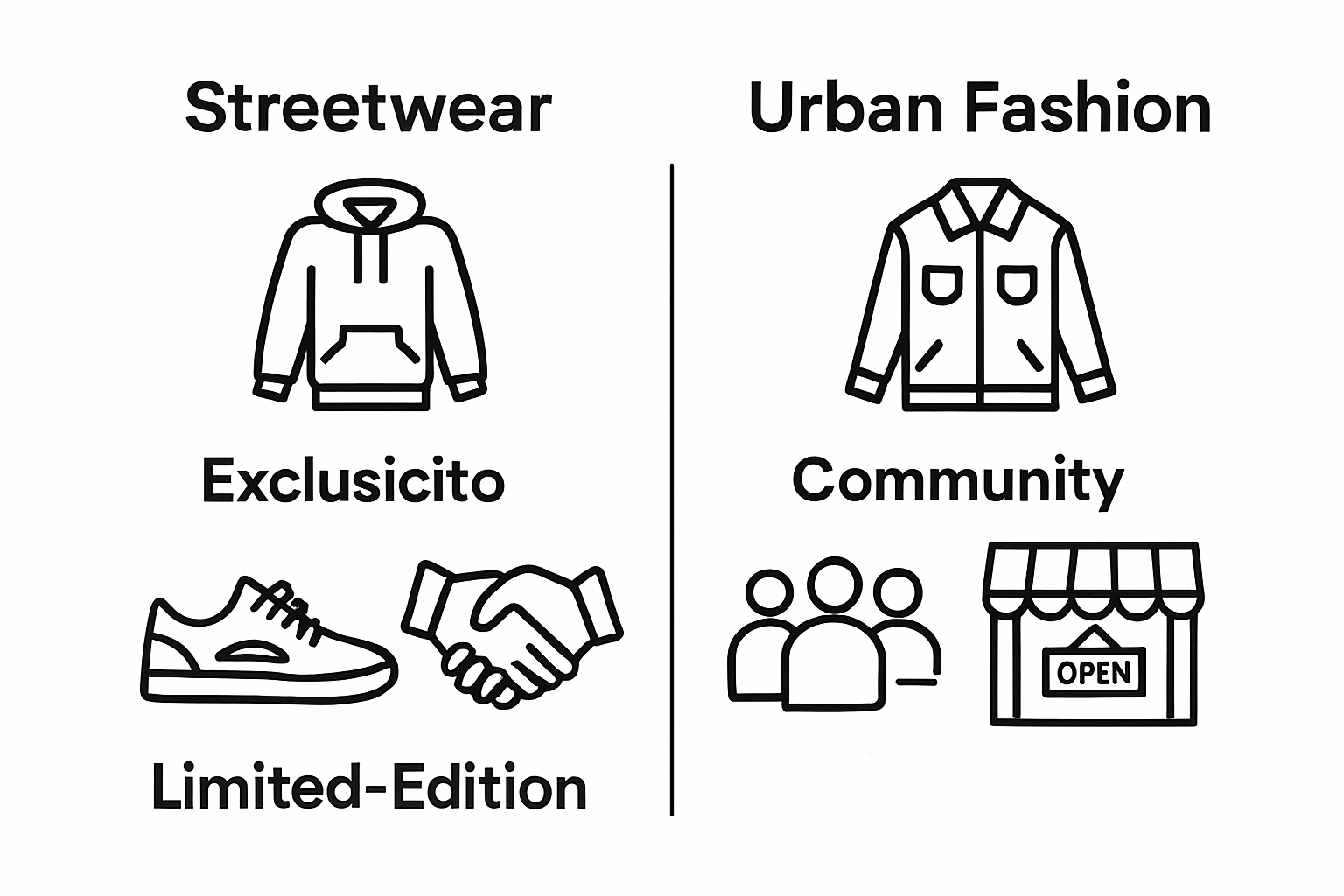 Streetwear

Exclusicito

Limited-Edition

Urban Fashion

Community

OPEN