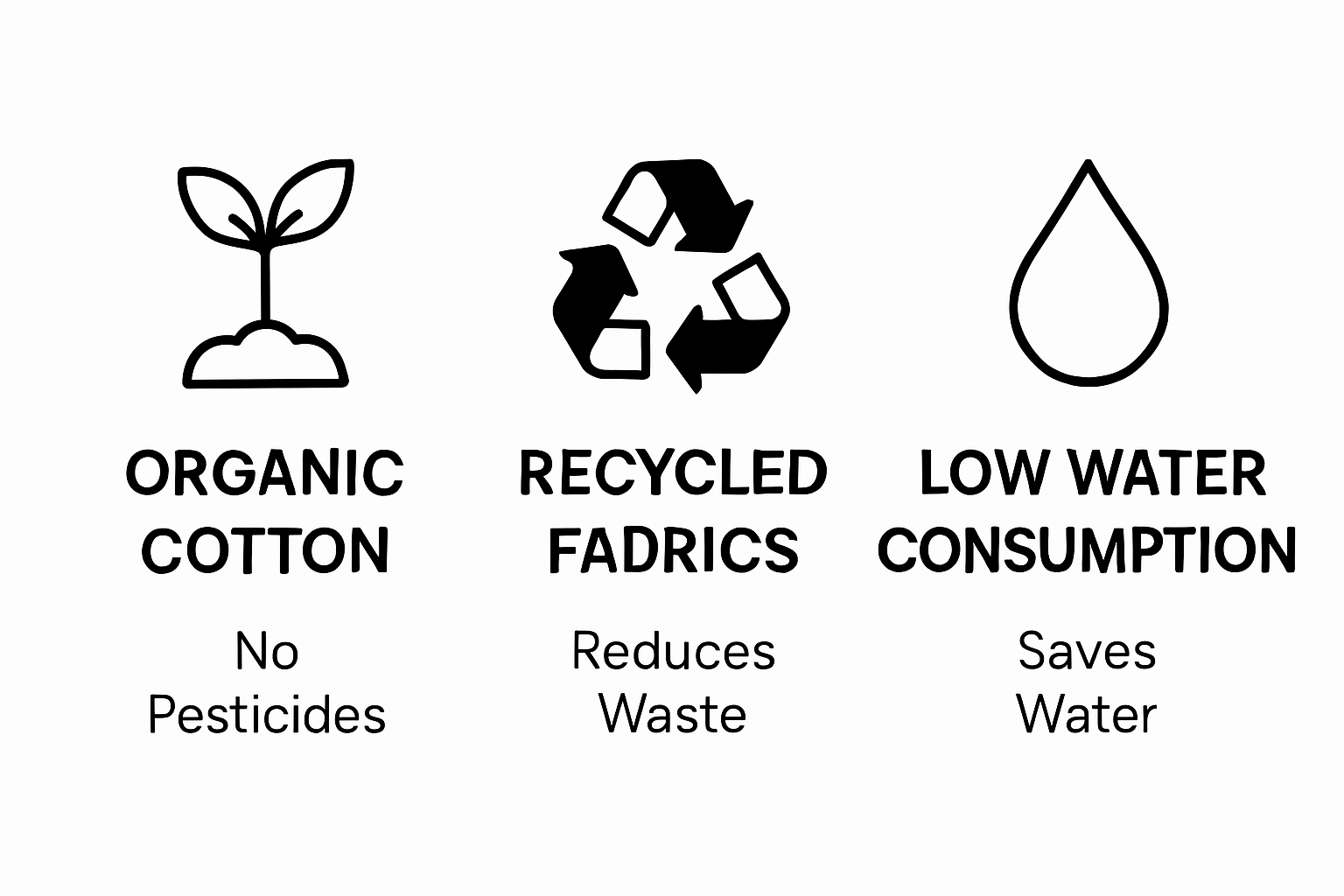 ORGANIC COTTON

No Pesticides

RECYCLED FADRICS

Reduces Waste

LOW WATER CONSUMPTION

Saves Water