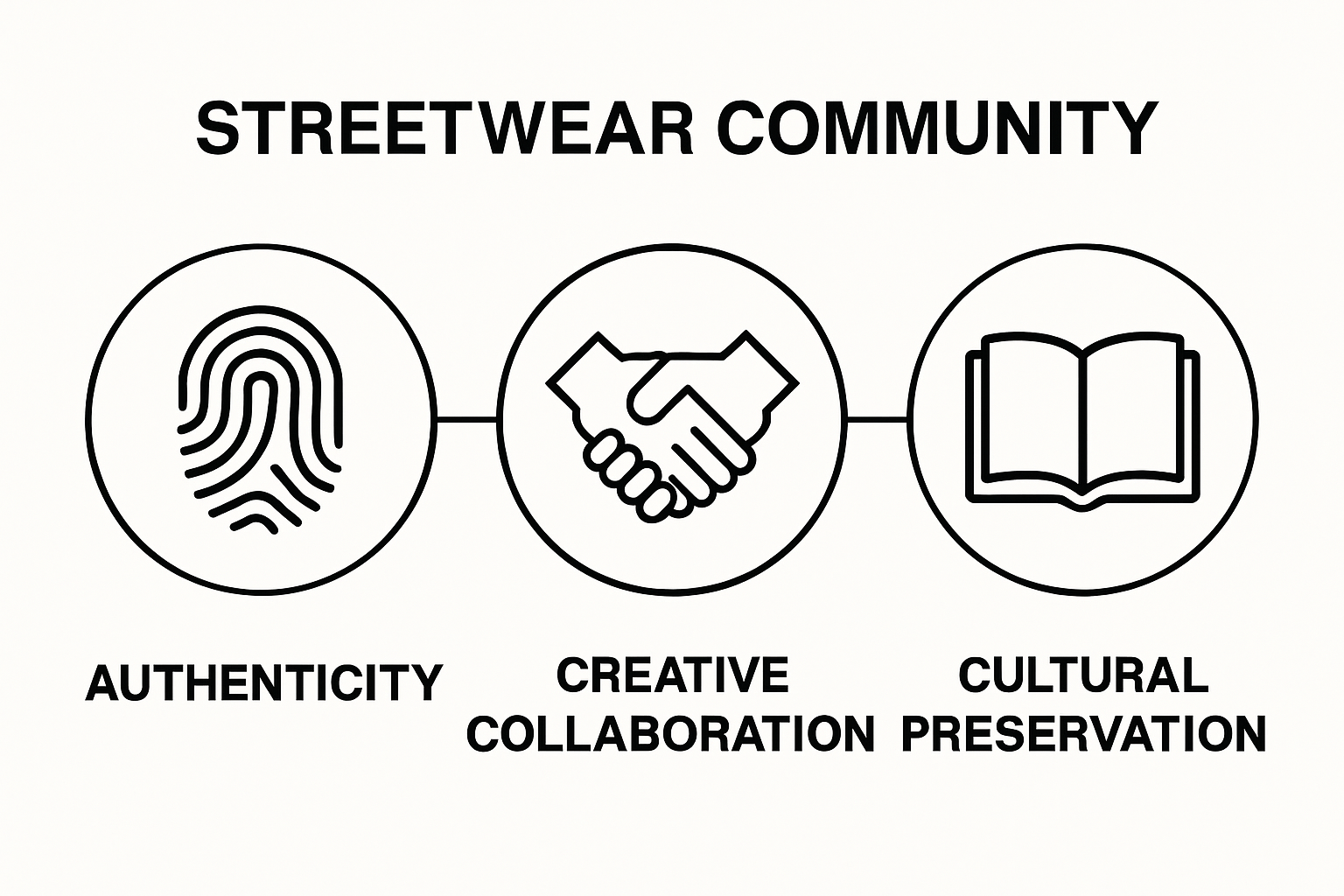 STREETWEAR COMMUNITY

AUTHENTICITY

CREATIVE COLLABORATION

CULTURAL PRESERVATION