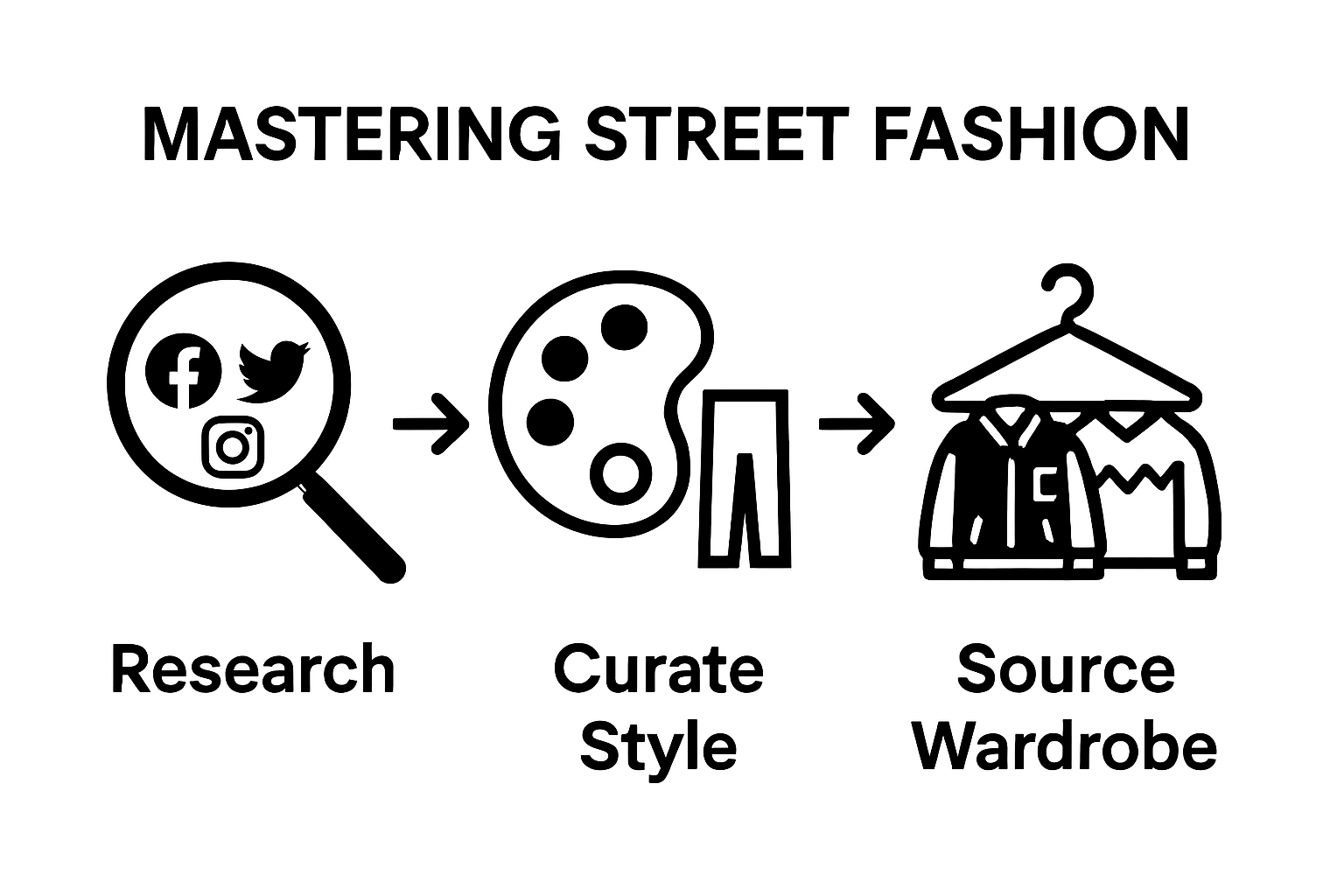 MASTERING STREET FASHION

Research

Curate Style

Source Wardrobe