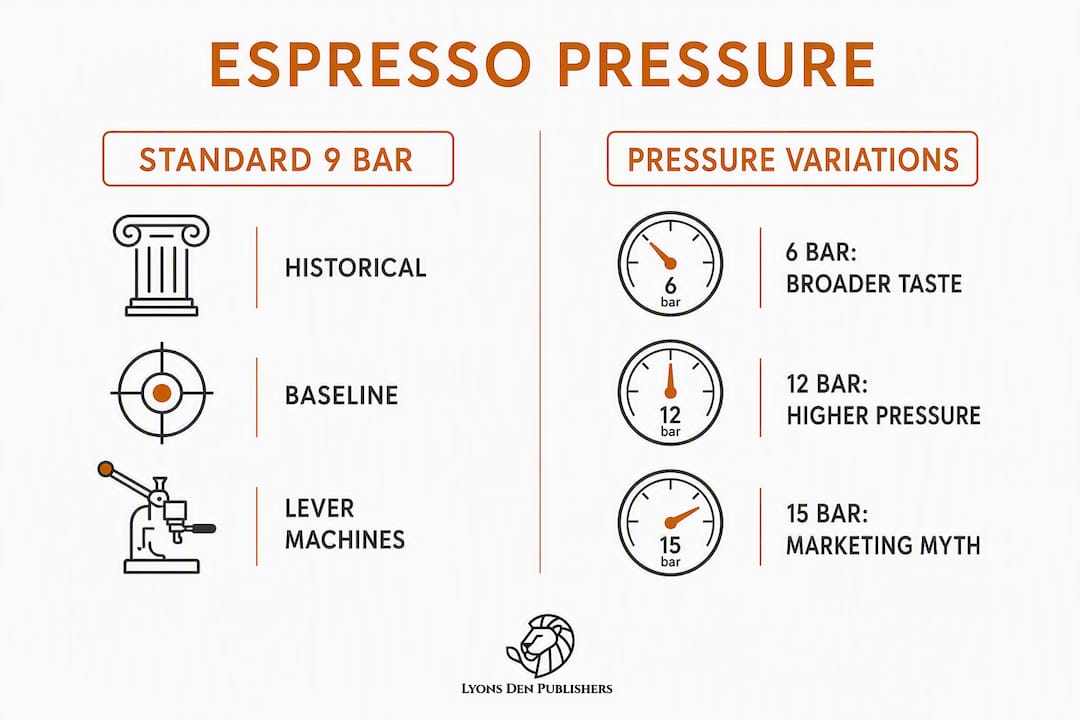 ESPRESSO PRESSURE

STANDARD 9 BAR

HISTORICAL

BASELINE

LEVER MACHINES

PRESSURE VARIATIONS

6 bar

6 BAR: BROADER TASTE

12 bar

12 BAR: HIGHER PRESSURE

15 bar

15 BAR: MARKETING MYTH

LYONS DEN PUBLISHERS