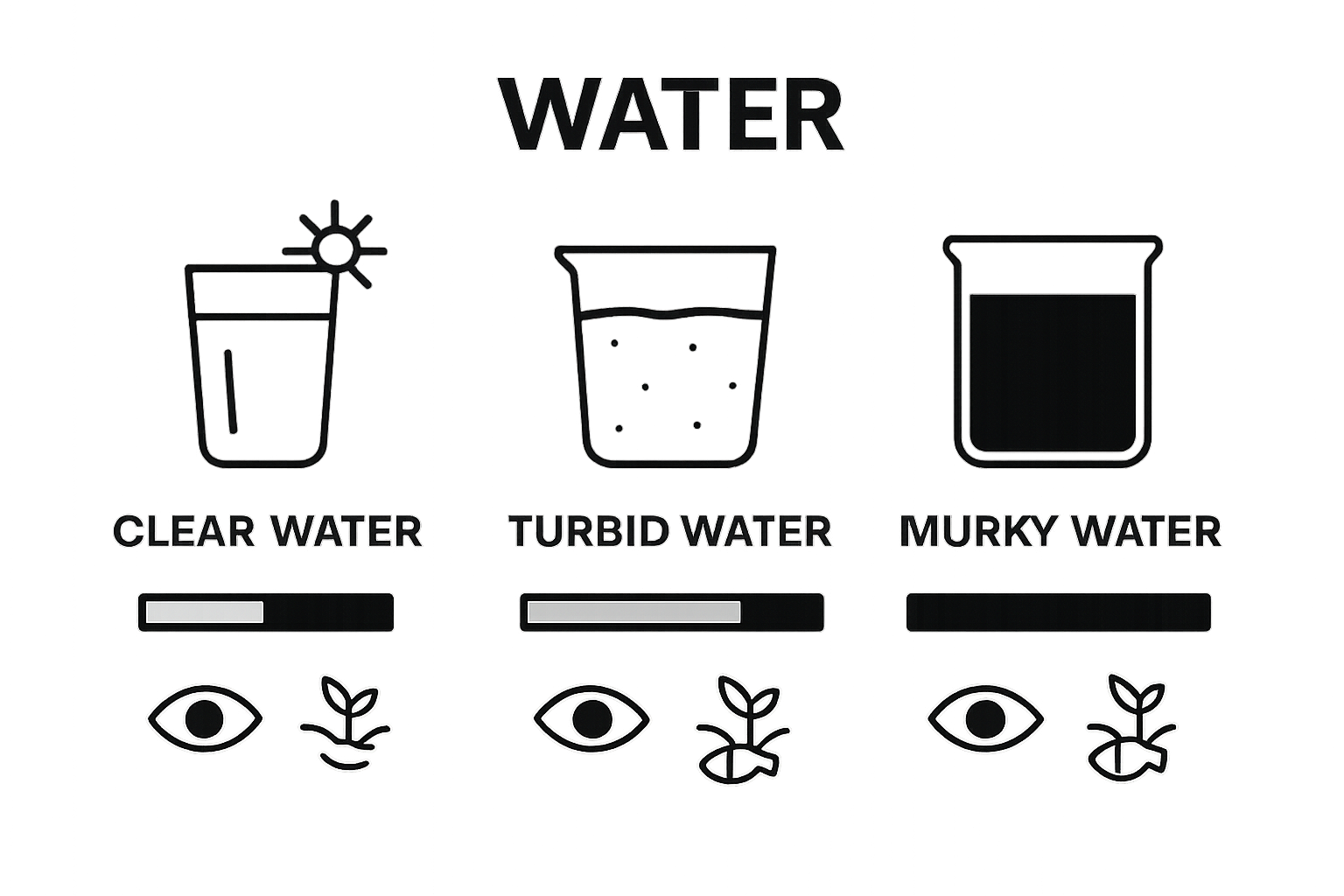 WATER

CLEAR WATER

TURBID WATER

MURKY WATER