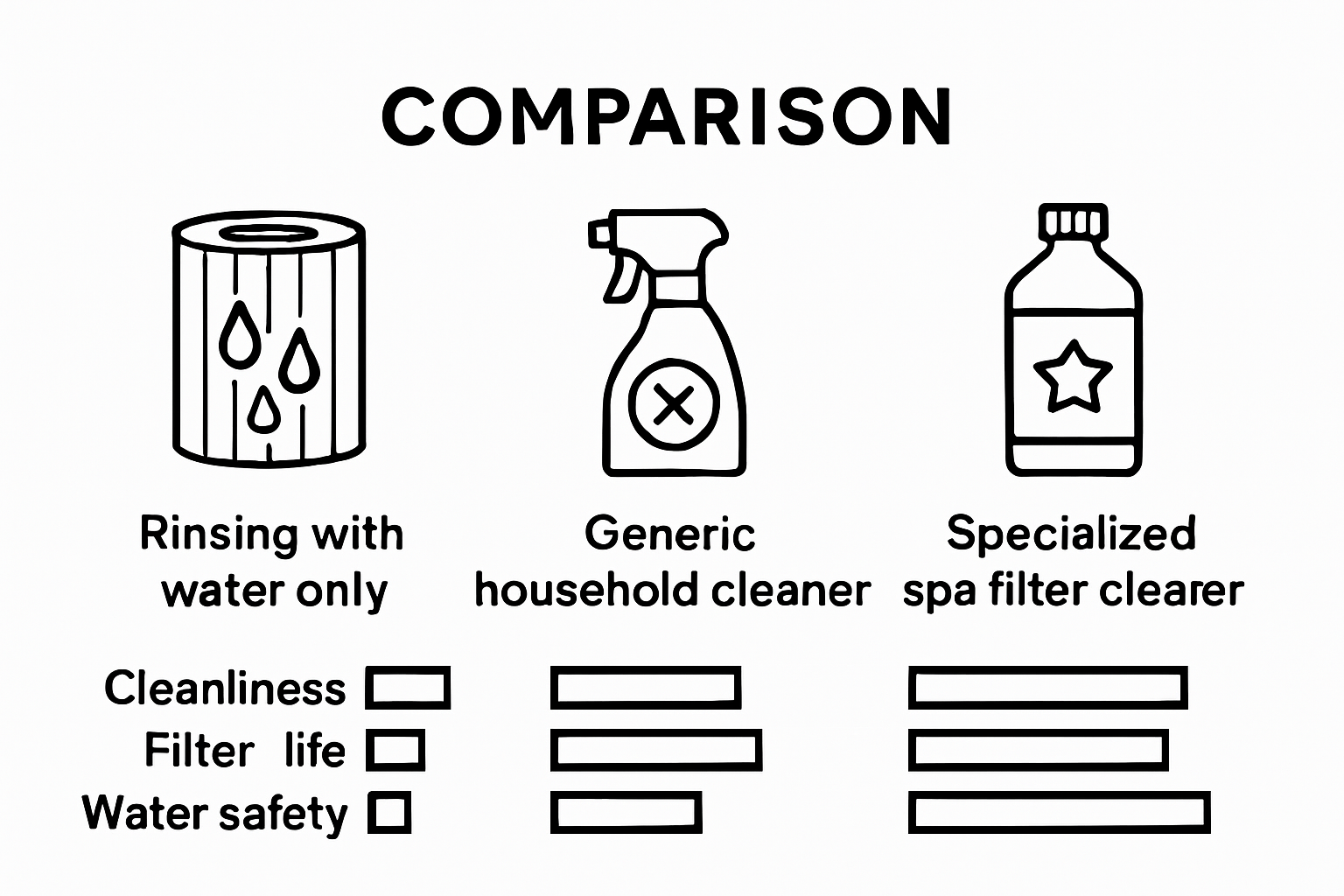 COMPARISON

Rinsing with water only

Generic household cleaner

Specialized spa filter clearer

Cleanliness

Filter life

Water safety