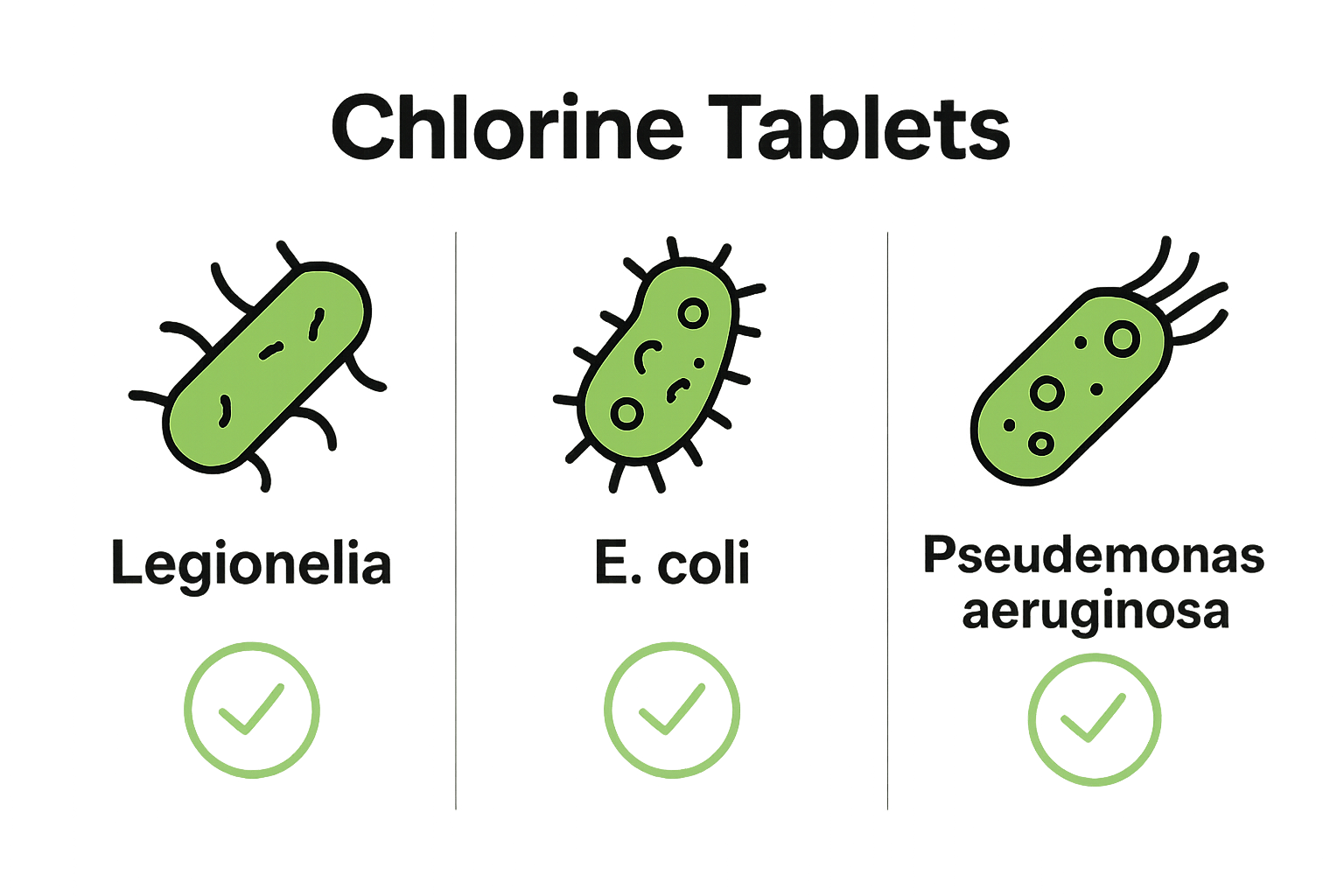 Chlorine Tablets

Legionelia

E. coli

Pseudemonas aeruginosa