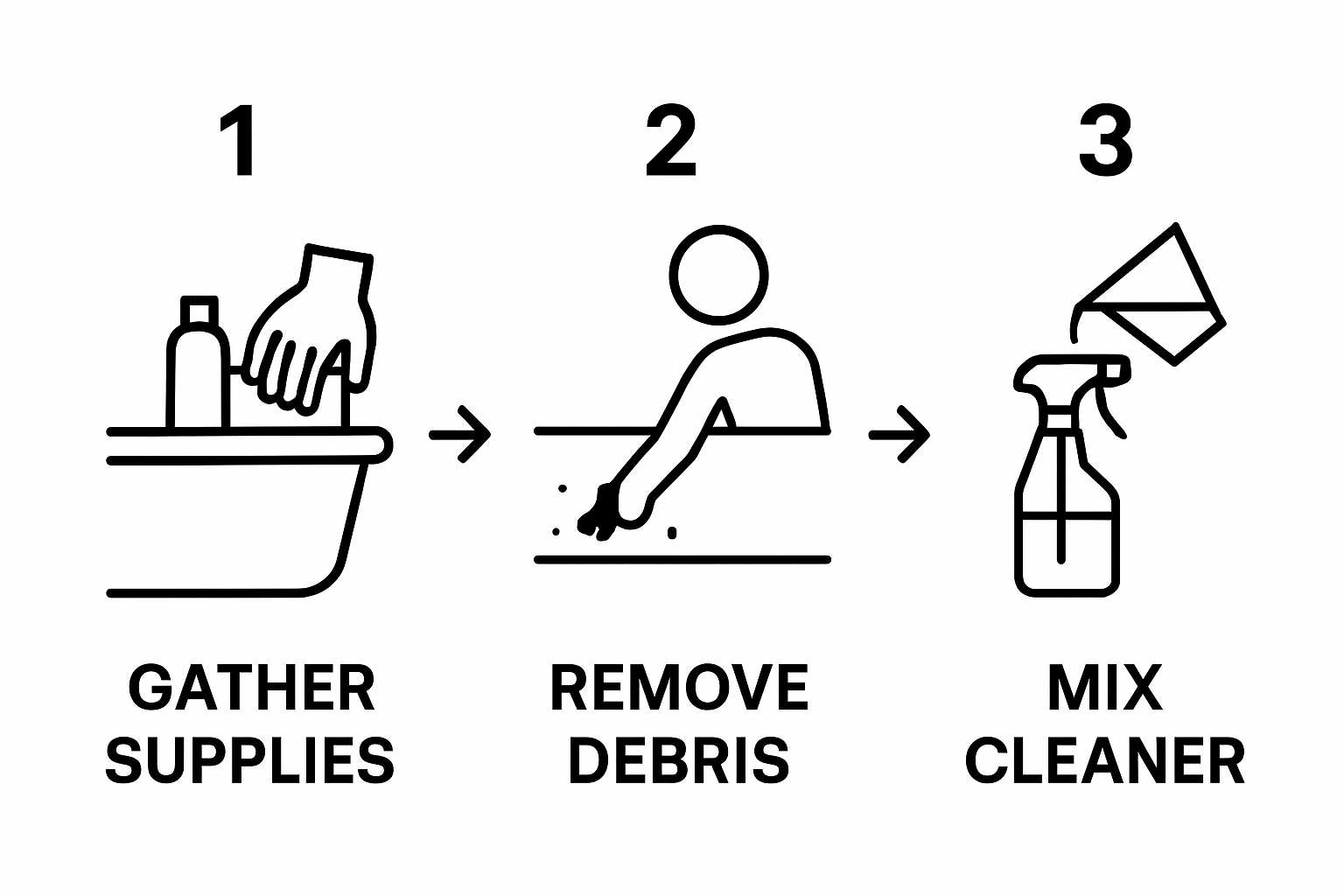 1

GATHER SUPPLIES

2

REMOVE DEBRIS

3

MIX CLEANER