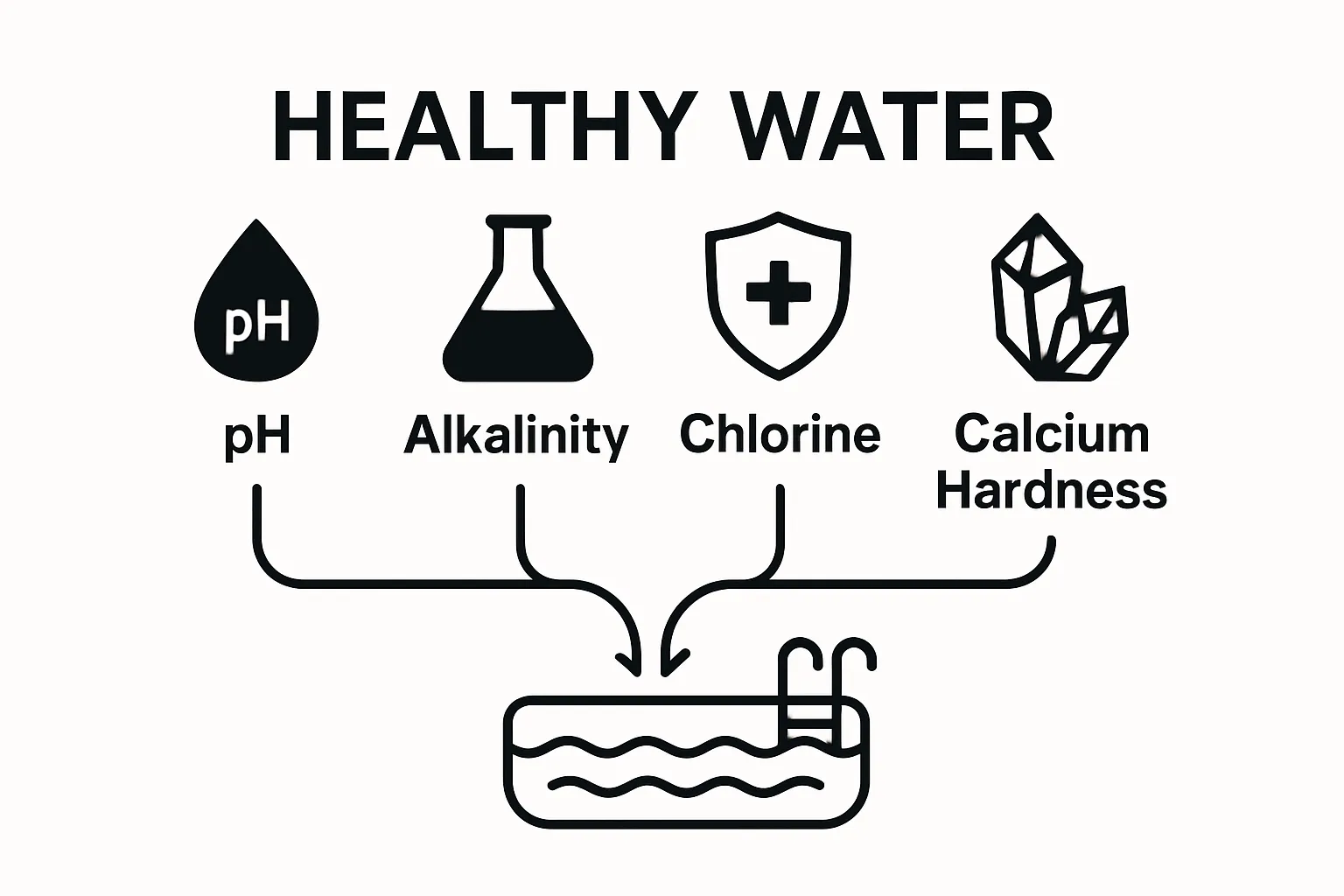 HEALTHY WATER

pH

pH

Alkalinity

Chlorine

Calcium Hardness