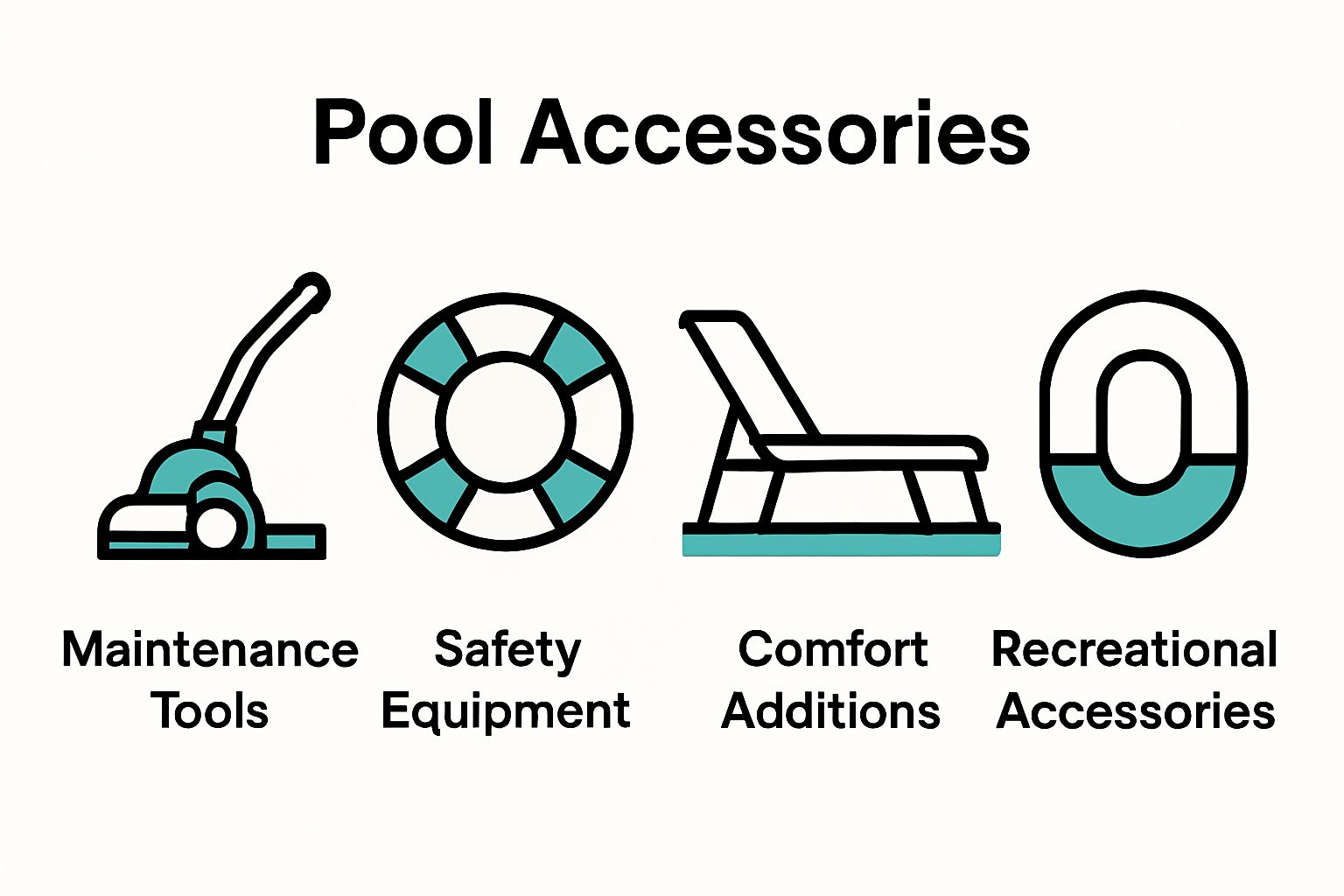 Pool Accessories

Maintenance Tools

Safety Equipment

Comfort Additions

Recreational Accessories