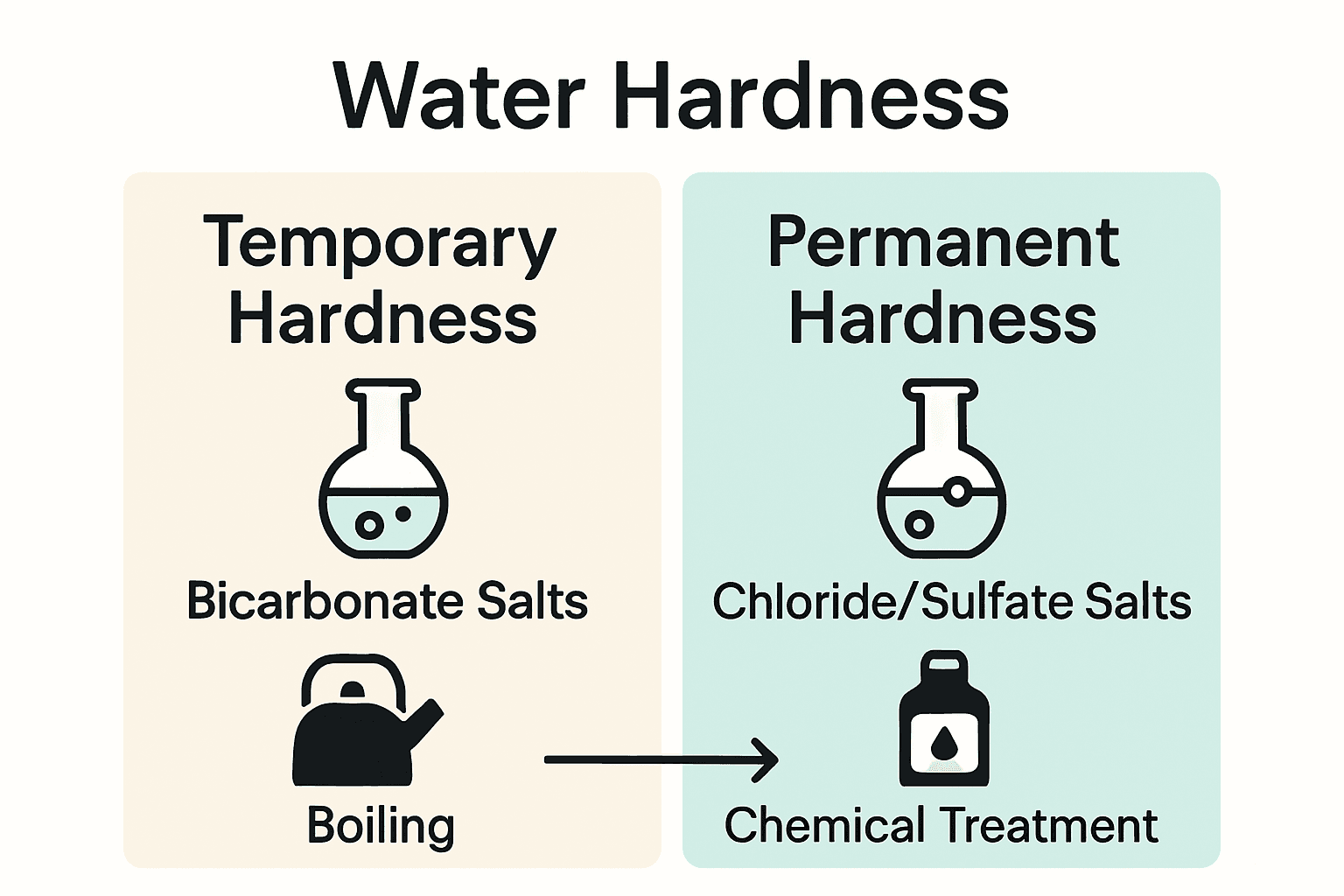 Water Hardness

Temporary Hardness

Bicarbonate Salts

Boiling

Permanent Hardness

Chloride/Sulfate Salts

Chemical Treatment