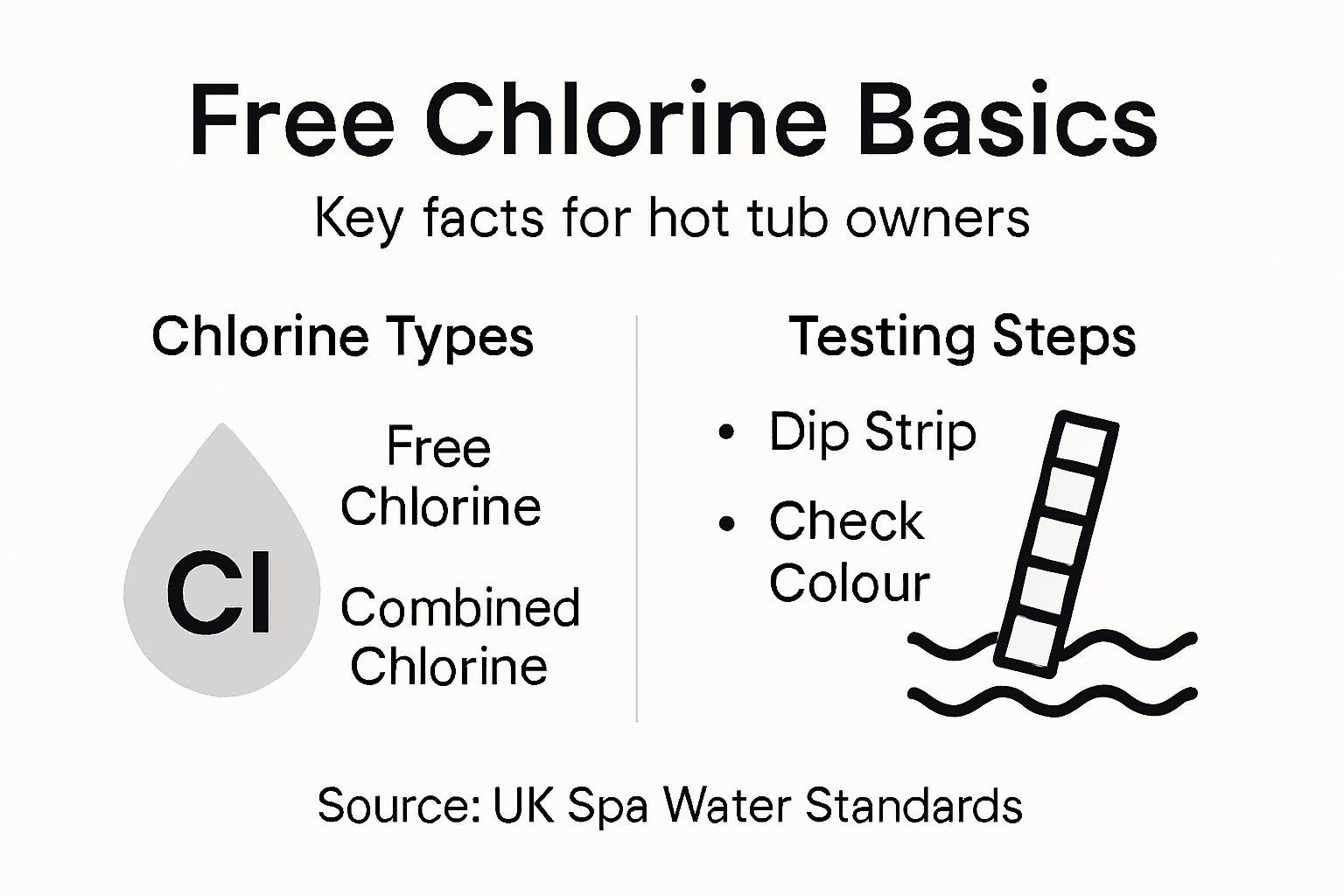 Free Chlorine Basics

Key facts for hot tub owners

Chlorine Types

Cl

Free Chlorine

Combined Chlorine

Testing Steps

• Dip Strip

• Check Colour

Source: UK Spa Water Standards