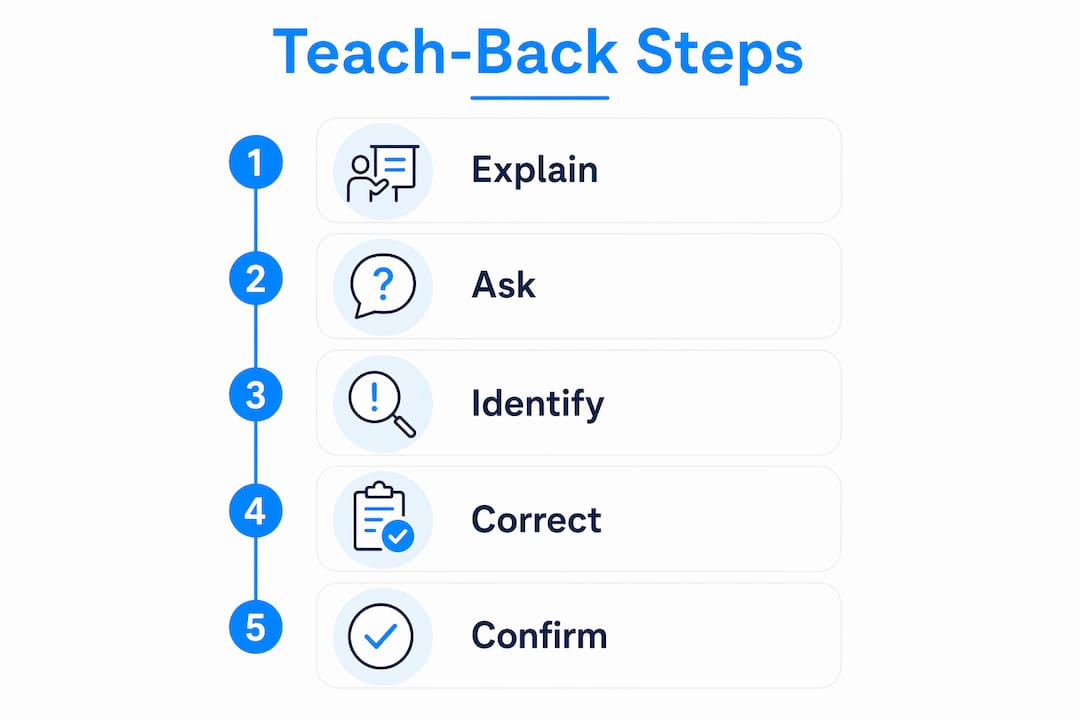 Teach-Back Steps

1 Explain

2 Ask

3 Identify

4 Correct

5 Confirm