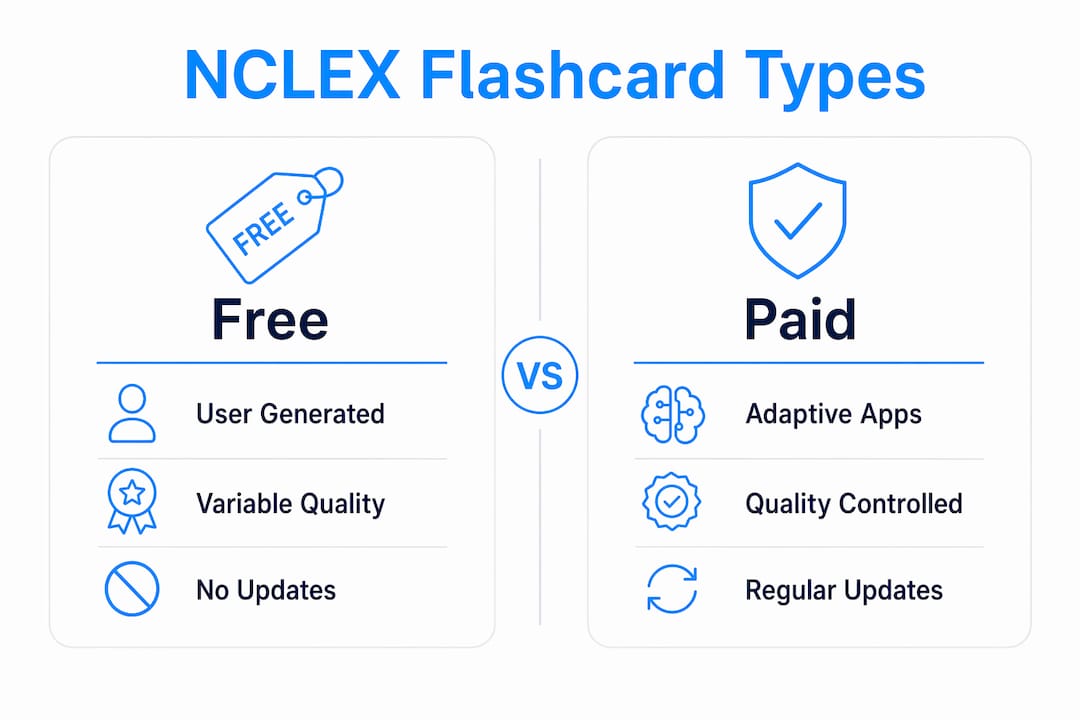 NCLEX Flashcard Types

FREE

Free

User Generated

Variable Quality

No Updates

VS

Paid

Adaptive Apps

Quality Controlled

Regular Updates