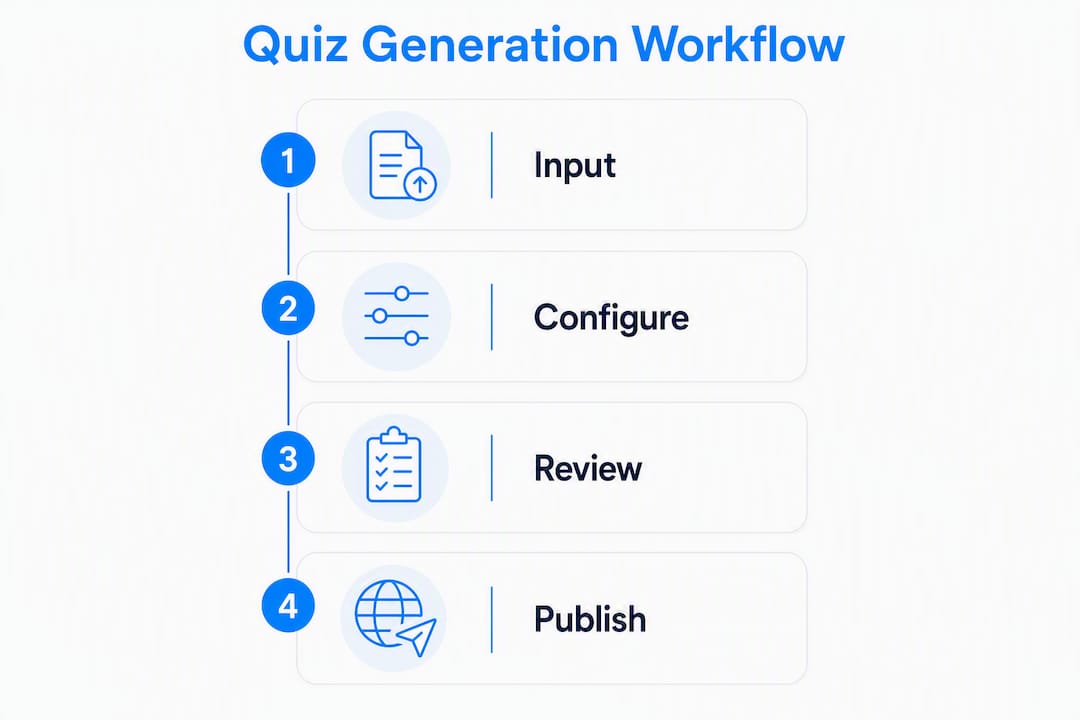 Quiz Generation Workflow

1 Input

2 Configure

3 Review

4 Publish