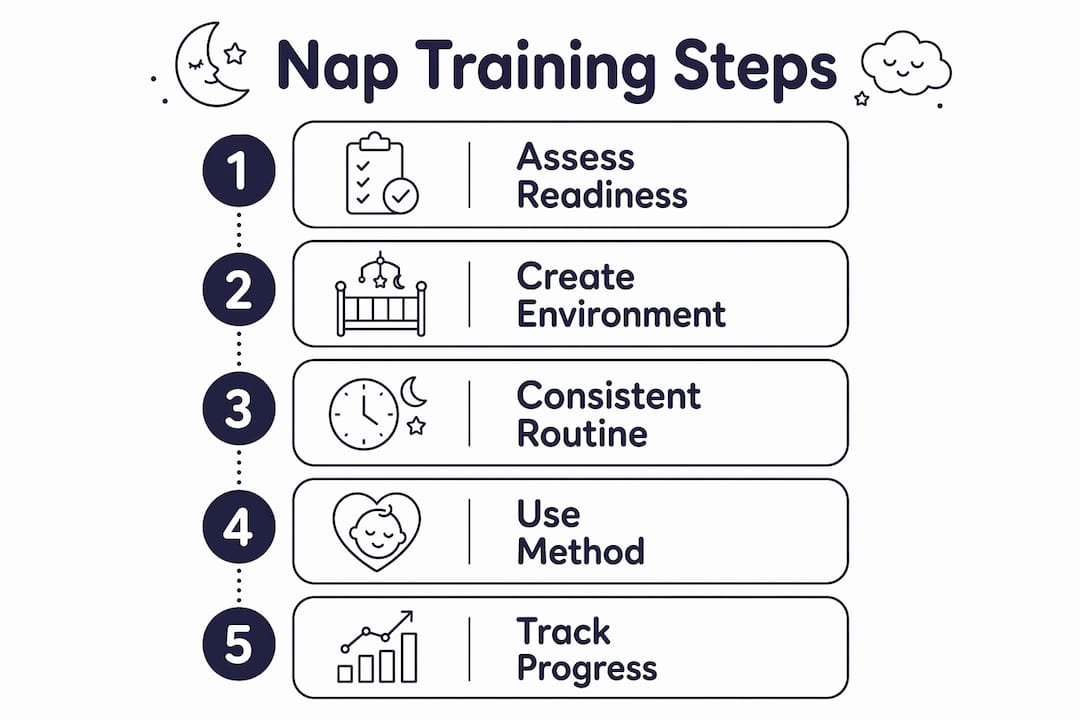 Nap Training Steps

1
Assess Readiness

2
Create Environment

3
Consistent Routine

4
Use Method

5
Track Progress