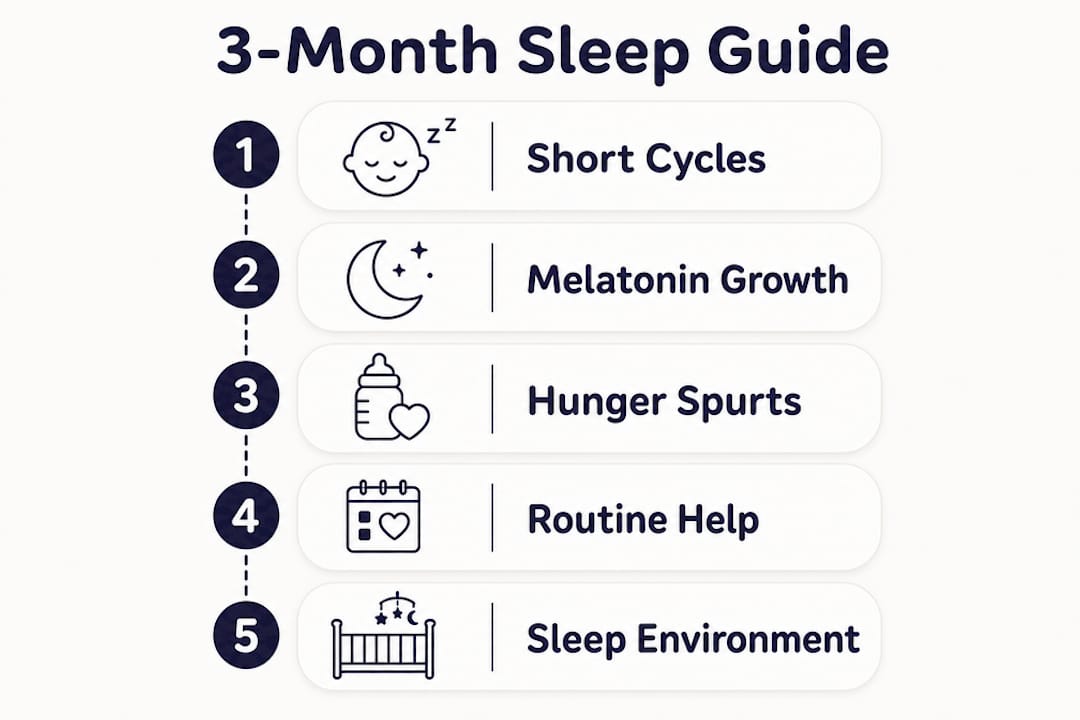 3-Month Sleep Guide

1 zz Short Cycles

2 Melatonin Growth

3 Hunger Spurts

4 Routine Help

5 Sleep Environment