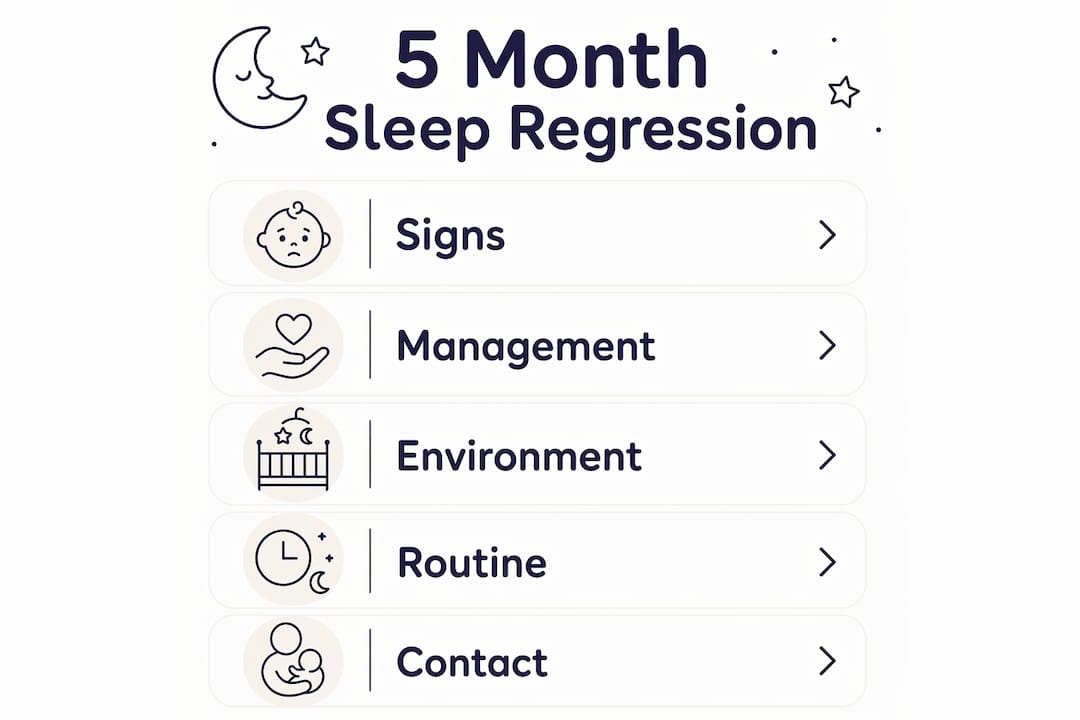 5 Month
Sleep Regression

Signs >

Management >

Environment >

Routine >

Contact >