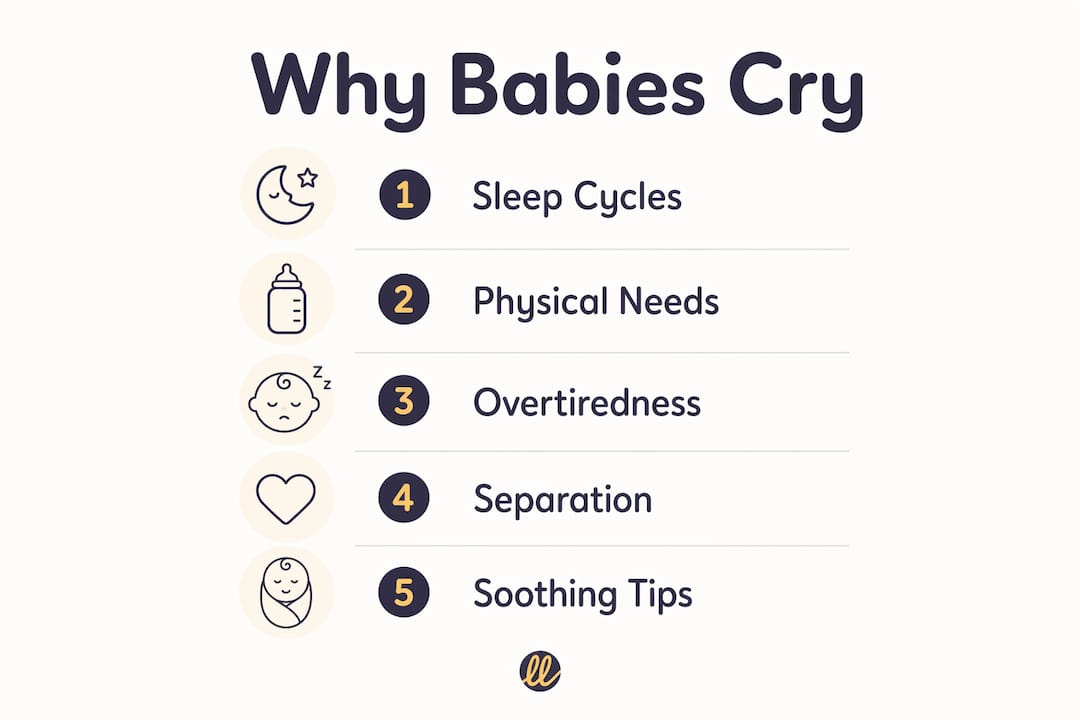 Why Babies Cry

1 Sleep Cycles

2 Physical Needs

3 Overtiredness

4 Separation

5 Soothing Tips

ll