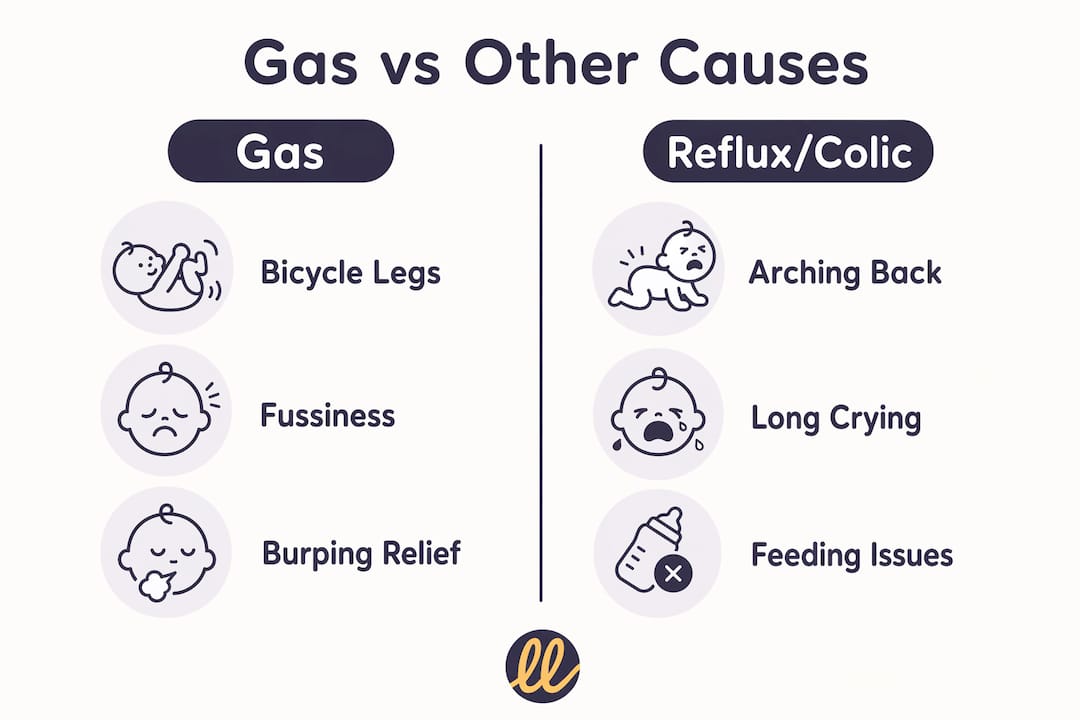 Gas vs Other Causes

Gas

Bicycle Legs

Fussiness

Burping Relief

Reflux/Colic

Arching Back

Long Crying

Feeding Issues