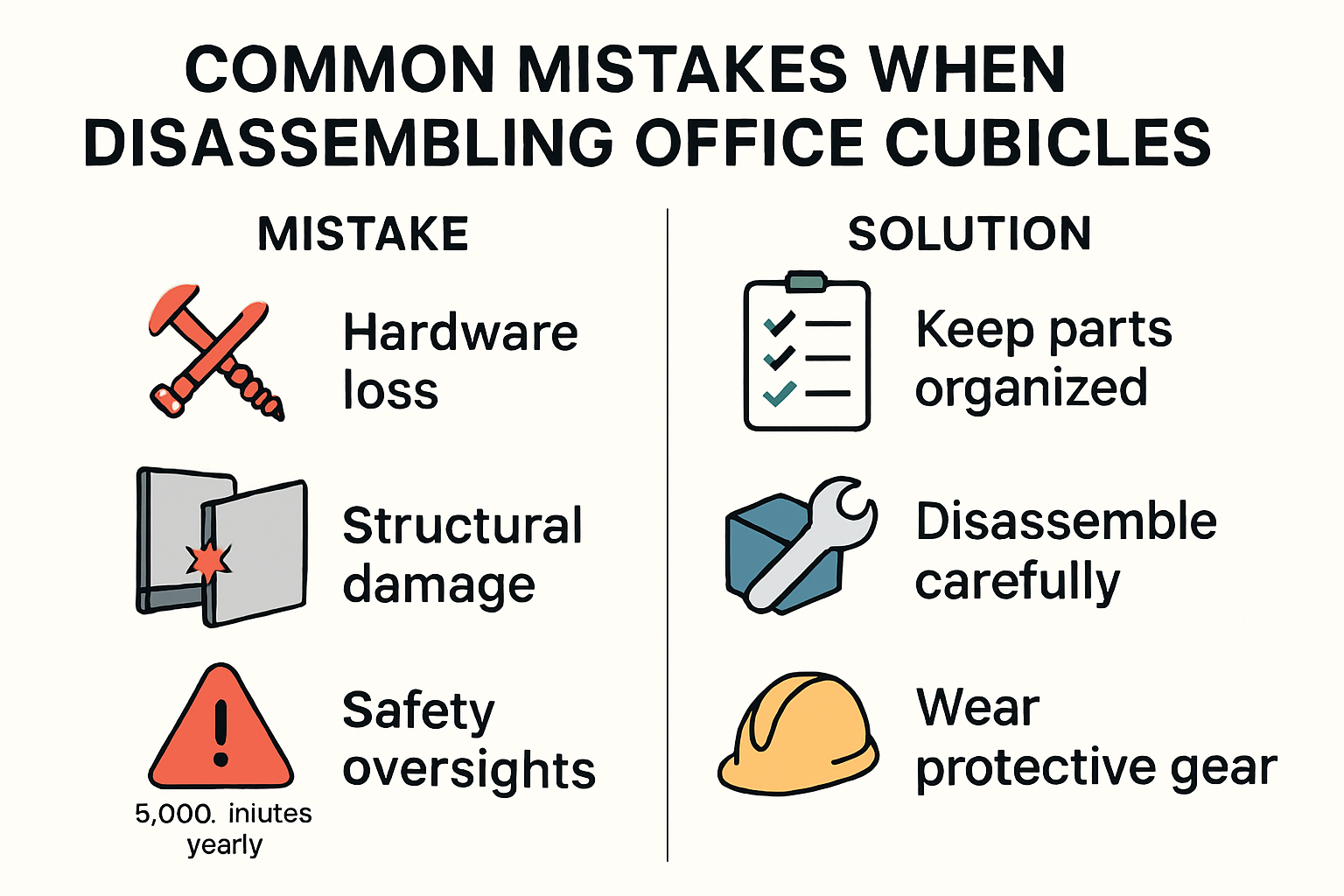 COMMON MISTAKES WHEN DISASSEMBLING OFFICE CUBICLES

MISTAKE

Hardware loss

Structural damage

Safety oversights

5,000. iniutes yearly

SOLUTION

Keep parts organized

Disassemble carefully

Wear protective gear