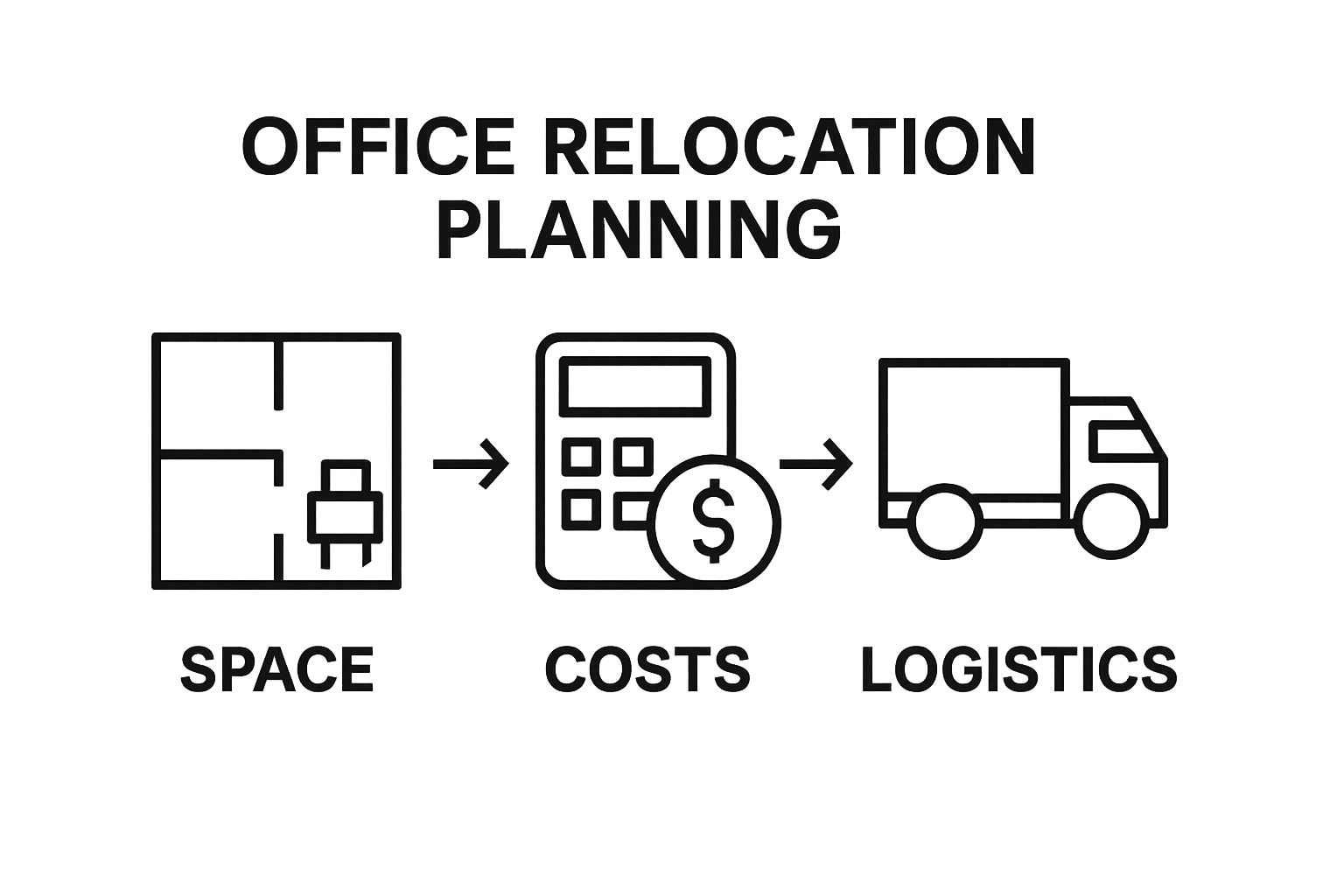 OFFICE RELOCATION PLANNING

$

SPACE

COSTS

LOGISTICS