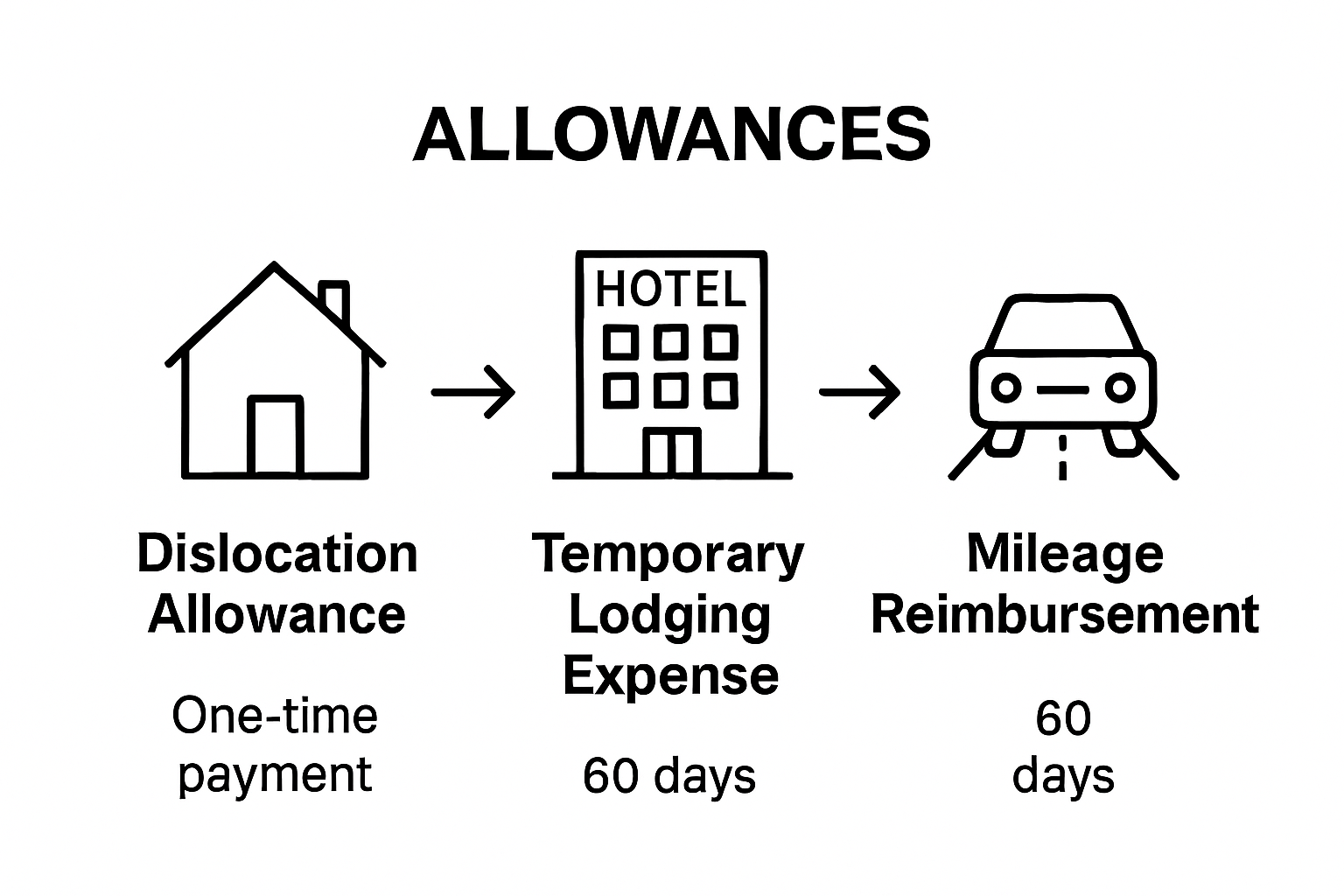 ALLOWANCES

HOTEL

Dislocation Allowance

One-time payment

Temporary Lodging Expense

60 days

Mileage Reimbursement

60 days