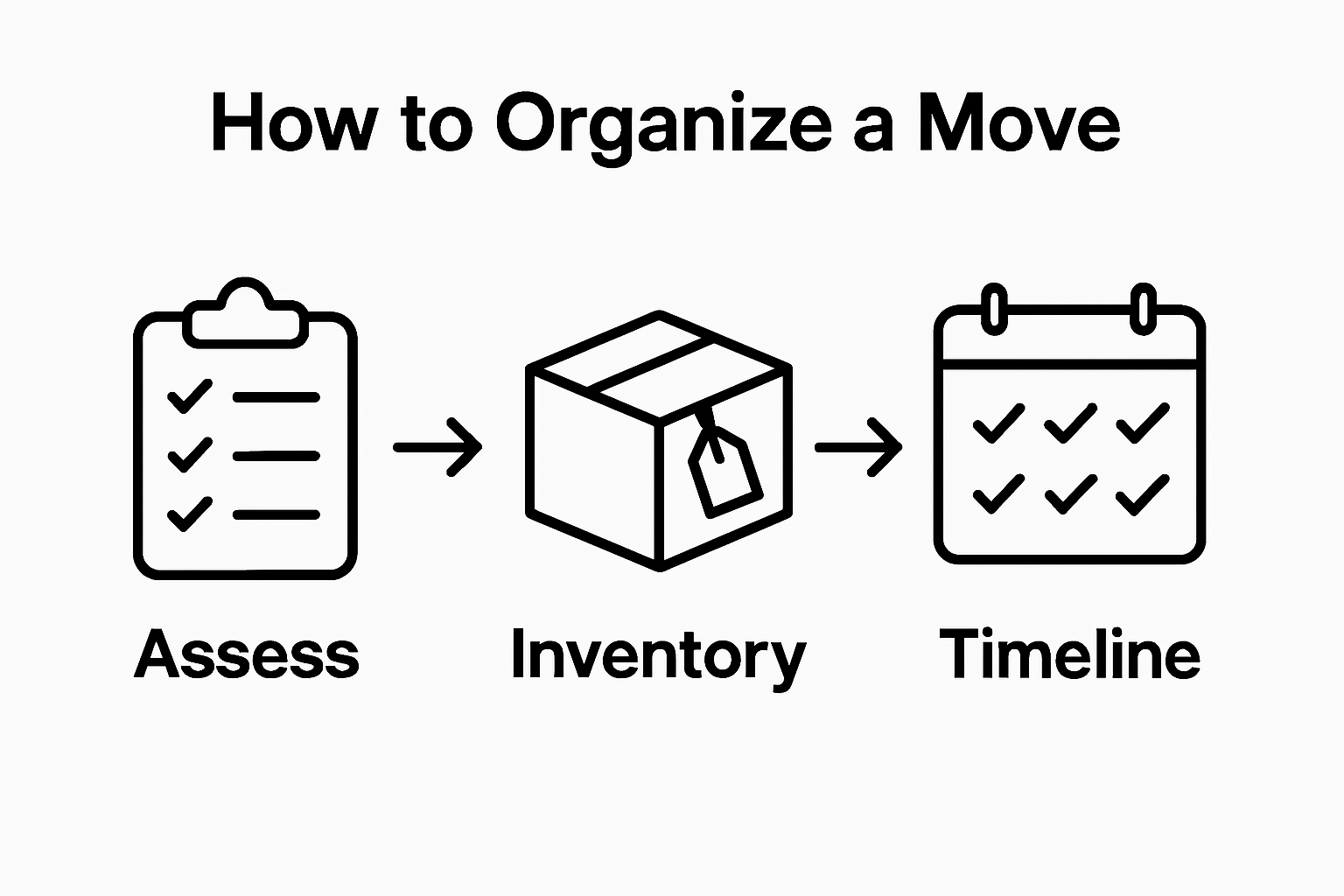 How to Organize a Move

Assess

Inventory

Timeline