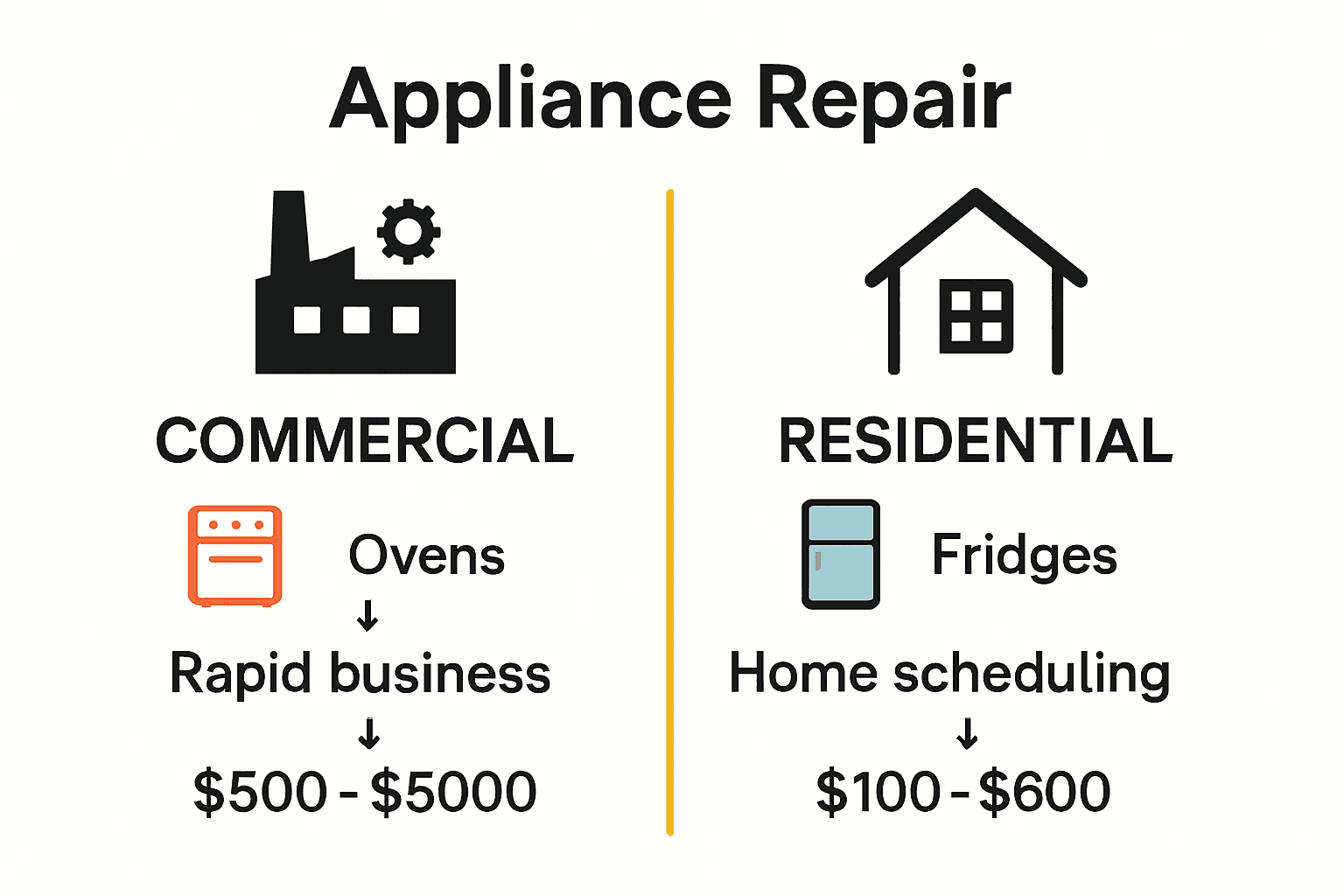 Appliance Repair

COMMERCIAL

Ovens

↓

Rapid business

↓

\$500 - \$5000

RESIDENTIAL

Fridges

Home scheduling

↓

\$100 - \$600