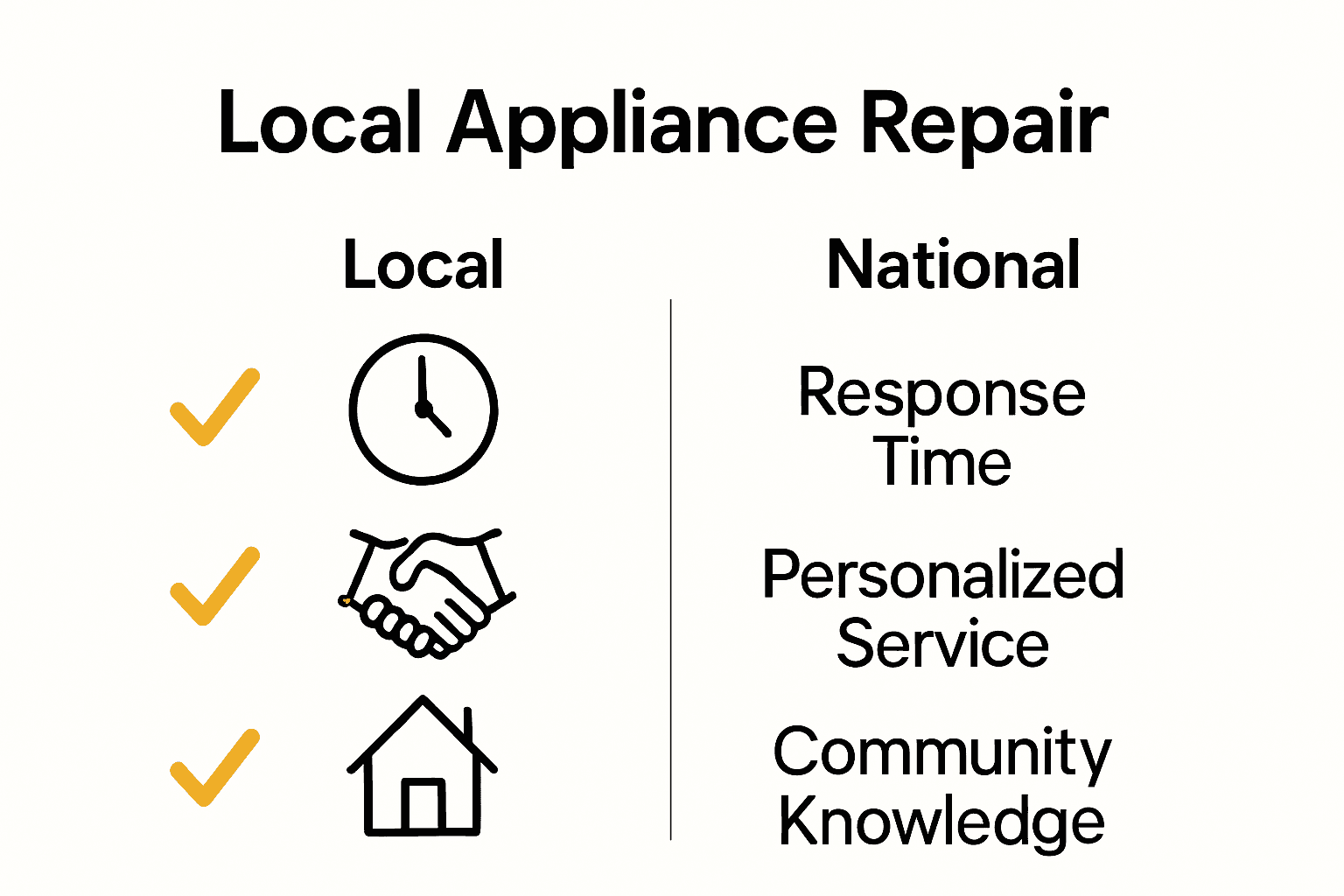 Local Appliance Repair

Local

National

Response Time

Personalized Service

Community Knowledge