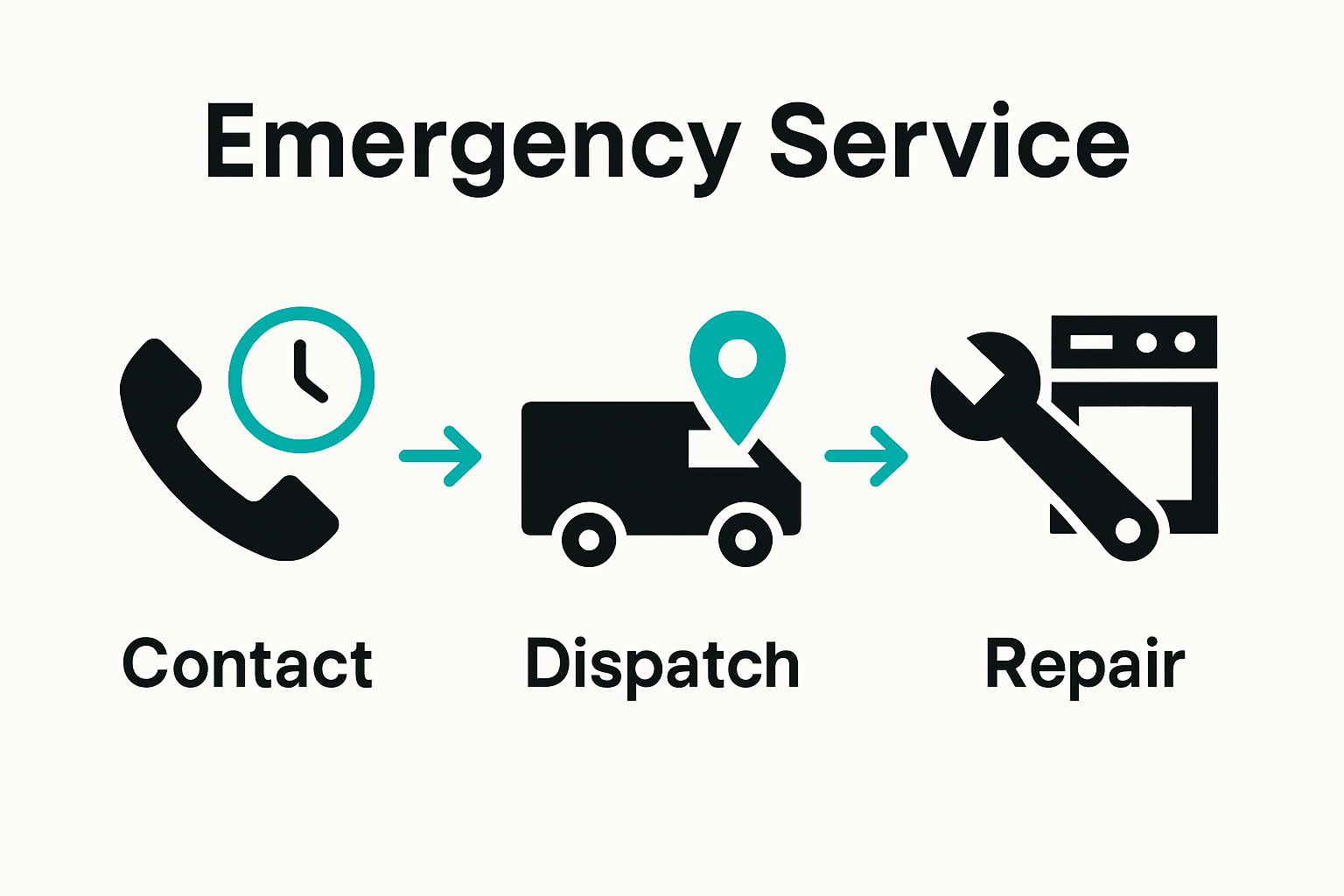 Emergency Service

Contact

Dispatch

Repair