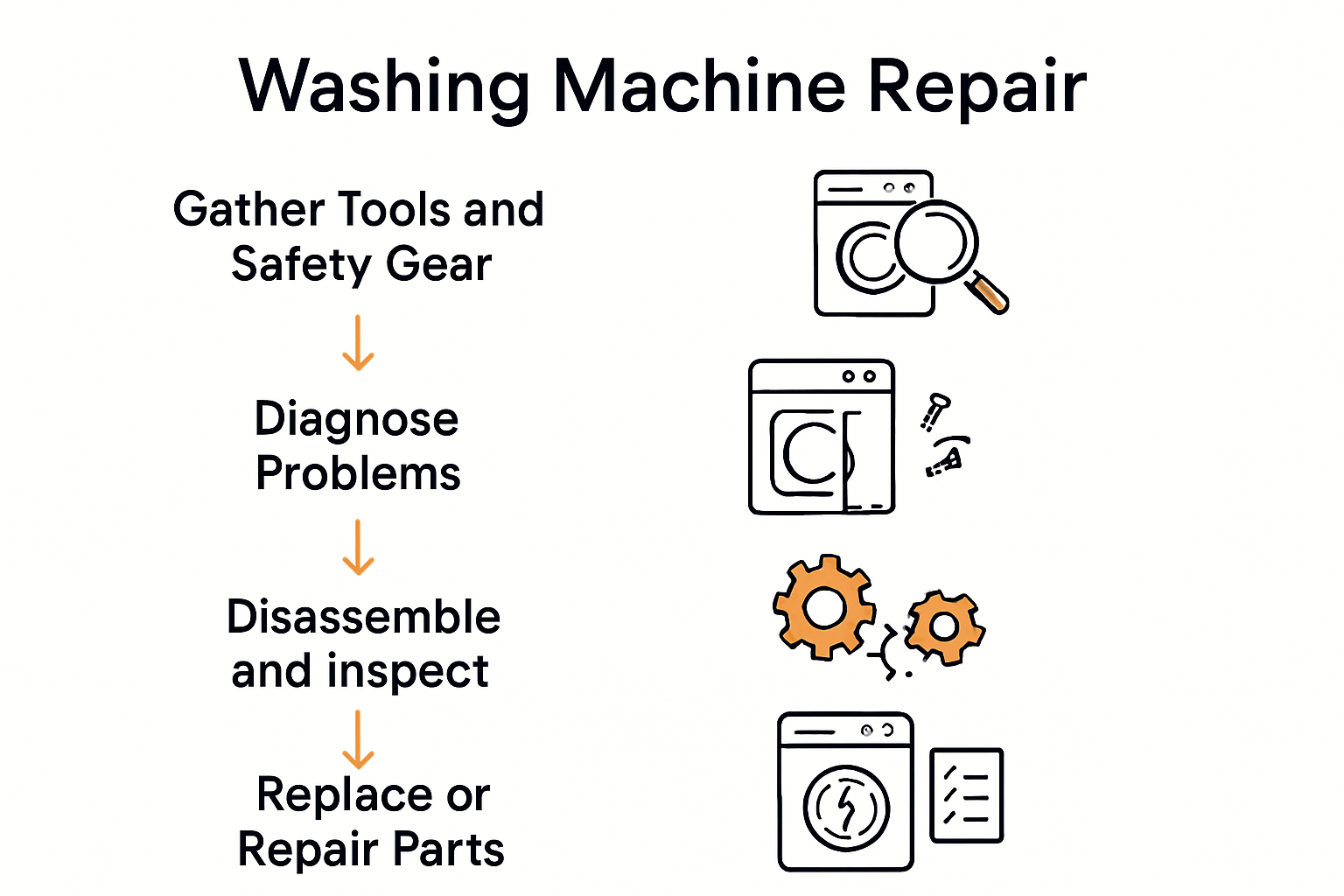 Washing Machine Repair

Gather Tools and Safety Gear

Diagnose Problems

Disassemble and inspect

Replace or Repair Parts