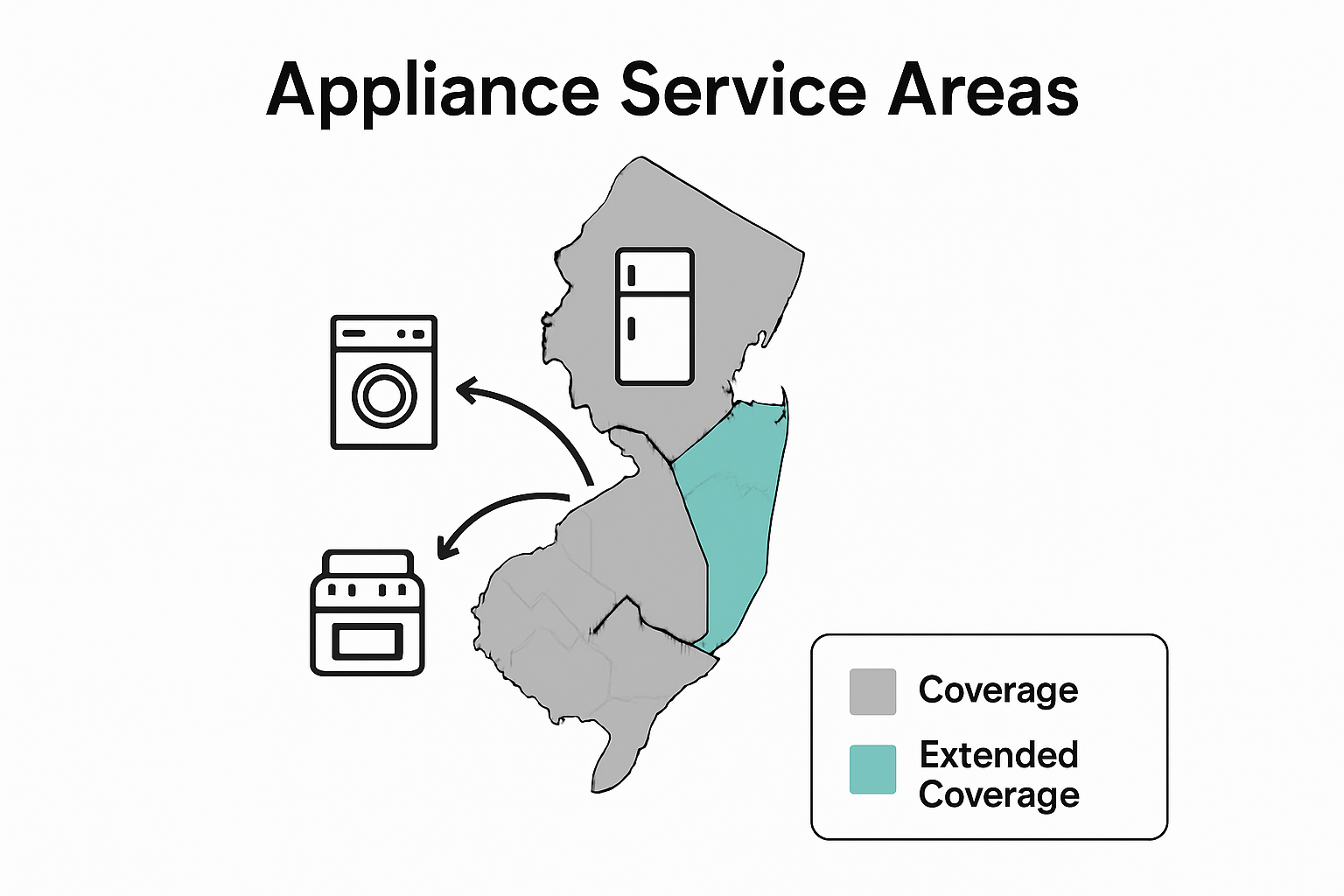 Appliance Service Areas

Coverage

Extended Coverage