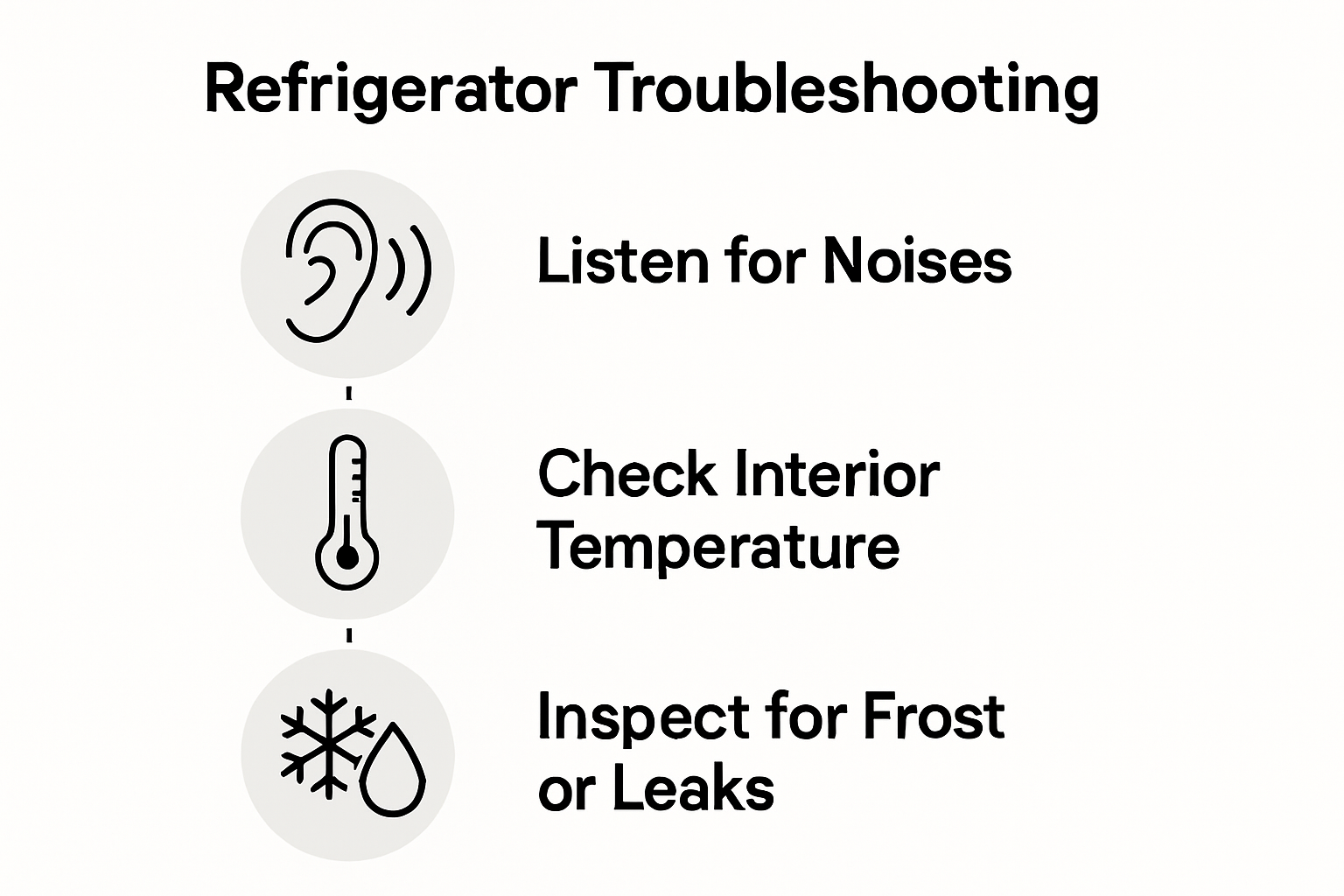 Refrigerator Troubleshooting

Listen for Noises

Check Interior Temperature

Inspect for Frost or Leaks