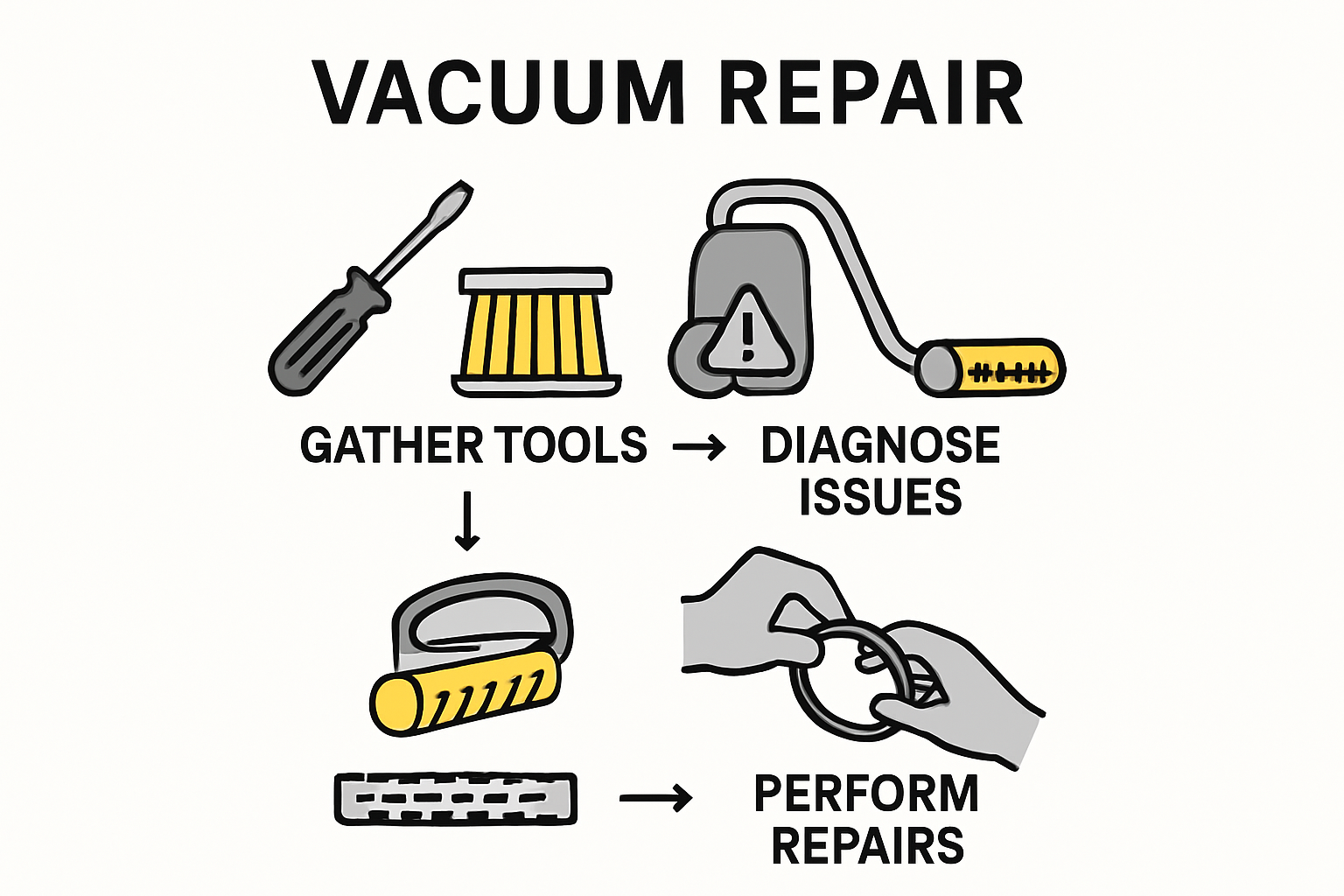 VACUUM REPAIR

GATHER TOOLS → DIAGNOSE ISSUES

↓

→ PERFORM REPAIRS