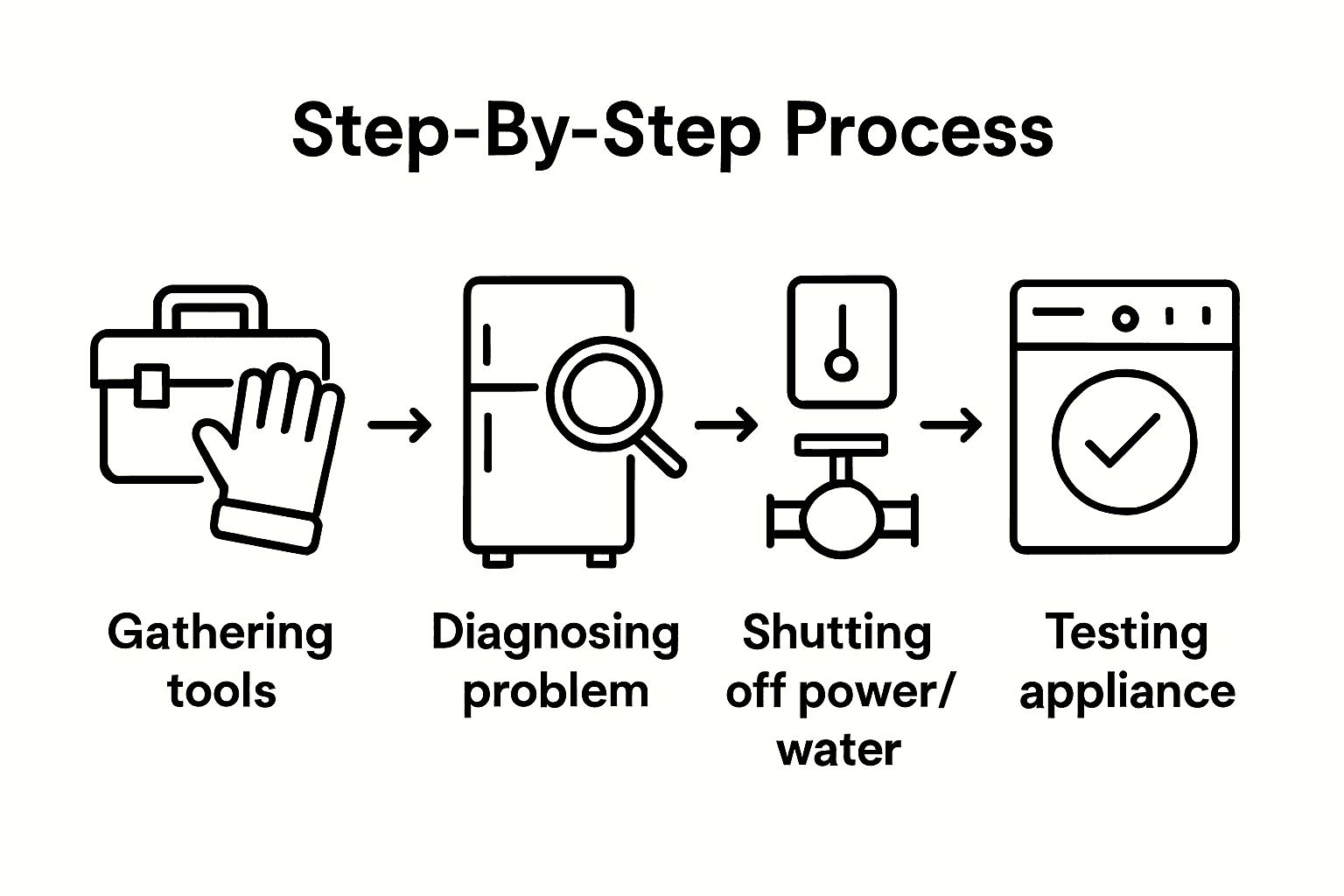 Step-By-Step Process

Gathering tools

Diagnosing problem

Shutting off power/ water

Testing appliance