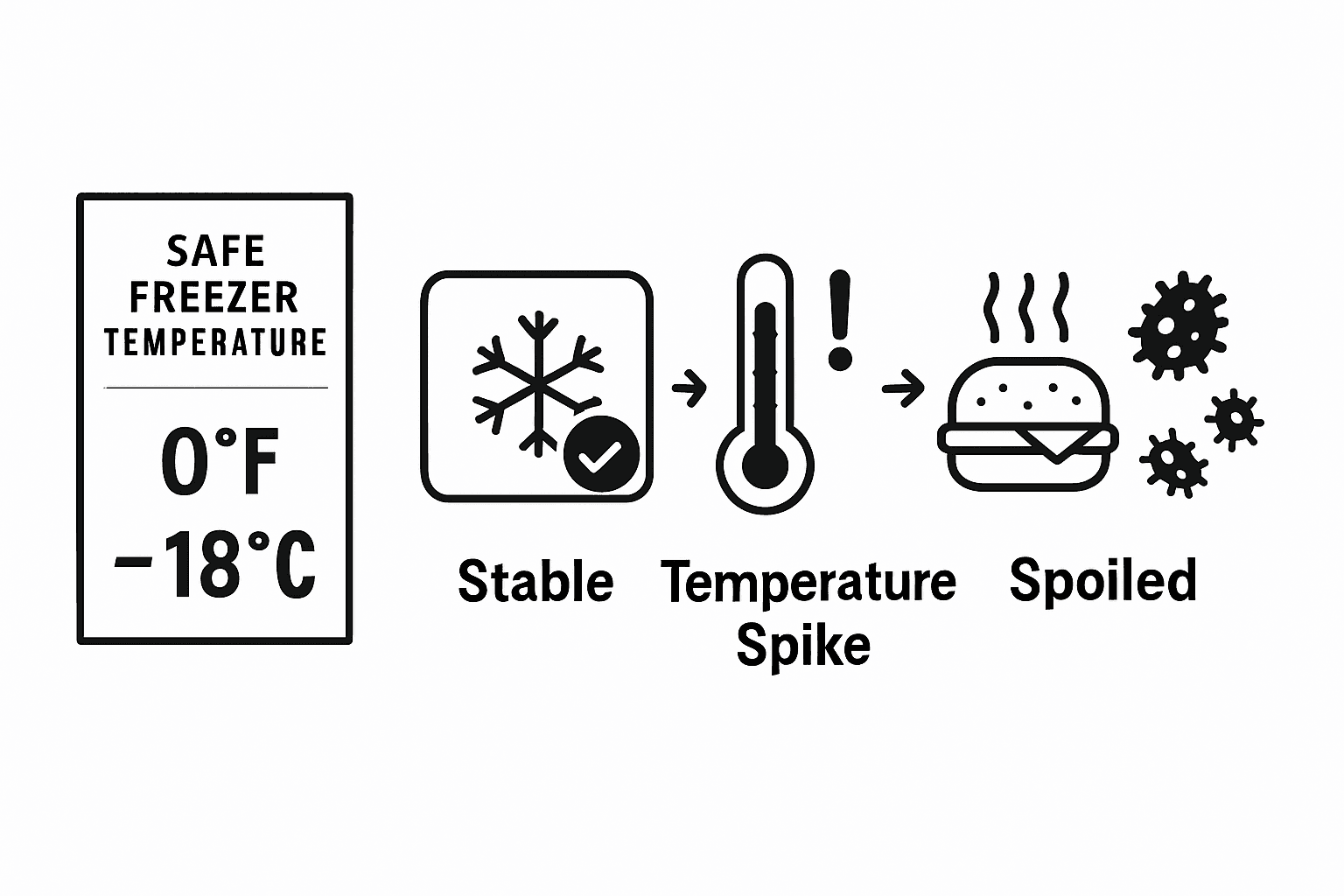 SAFE FREEZER TEMPERATURE

0°F
−18°C

Stable

Temperature Spike

Spoiled