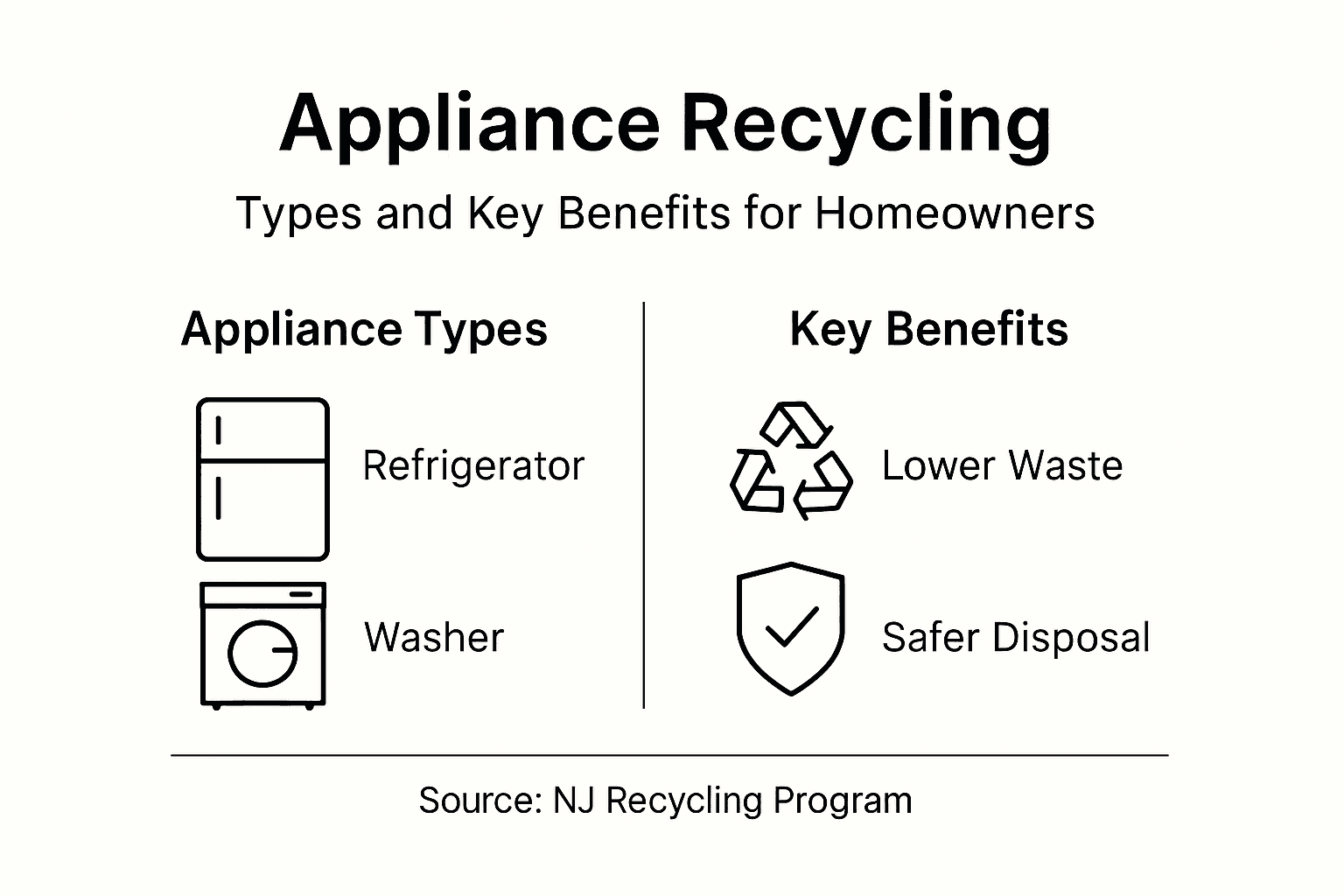 Appliance Recycling

Types and Key Benefits for Homeowners

Appliance Types

Refrigerator

Washer

Key Benefits

Lower Waste

Safer Disposal

Source: NJ Recycling Program