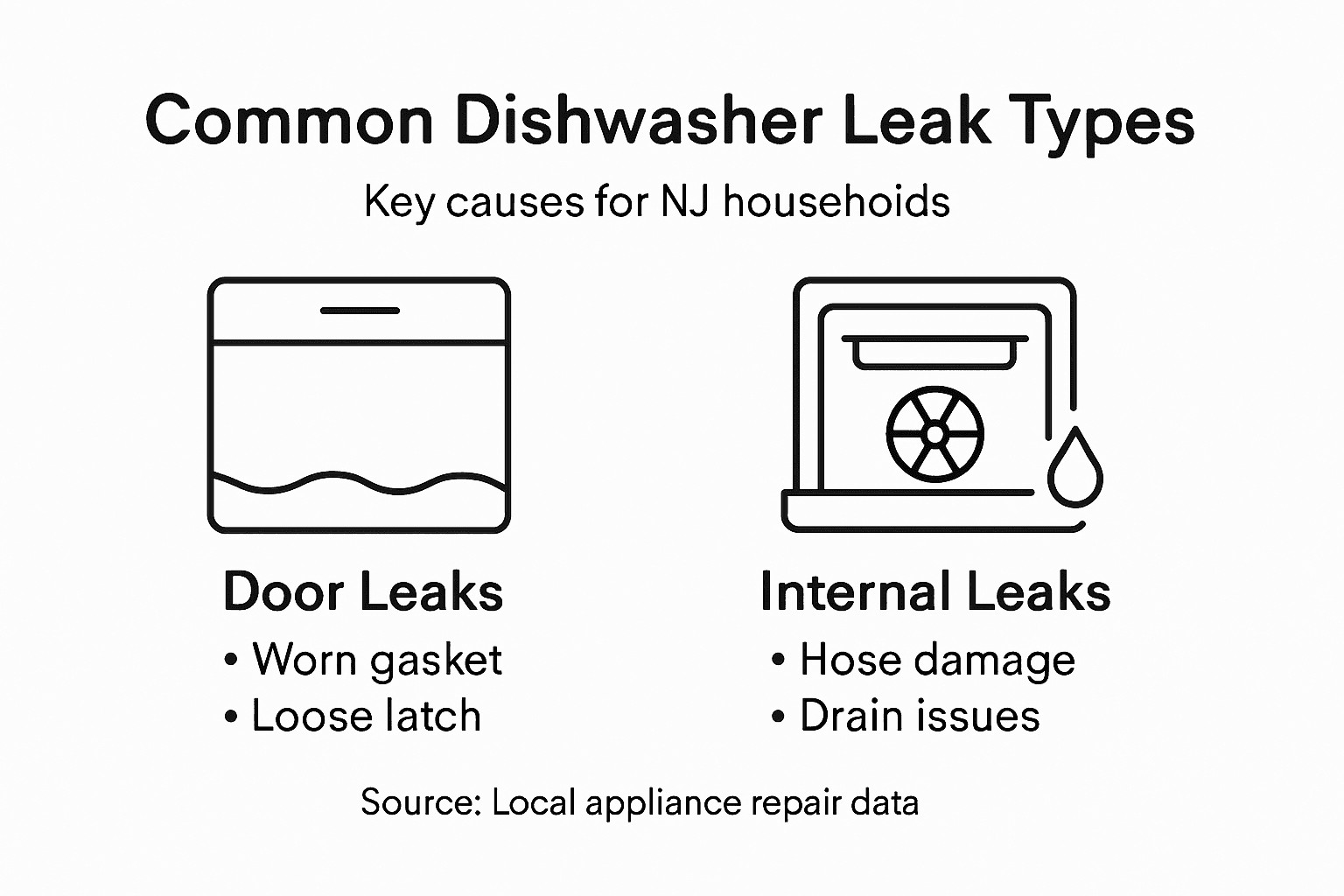 Common Dishwasher Leak Types

Key causes for NJ househoids

Door Leaks
• Worn gasket
• Loose latch

Internal Leaks
• Hose damage
• Drain issues

Source: Local appliance repair data